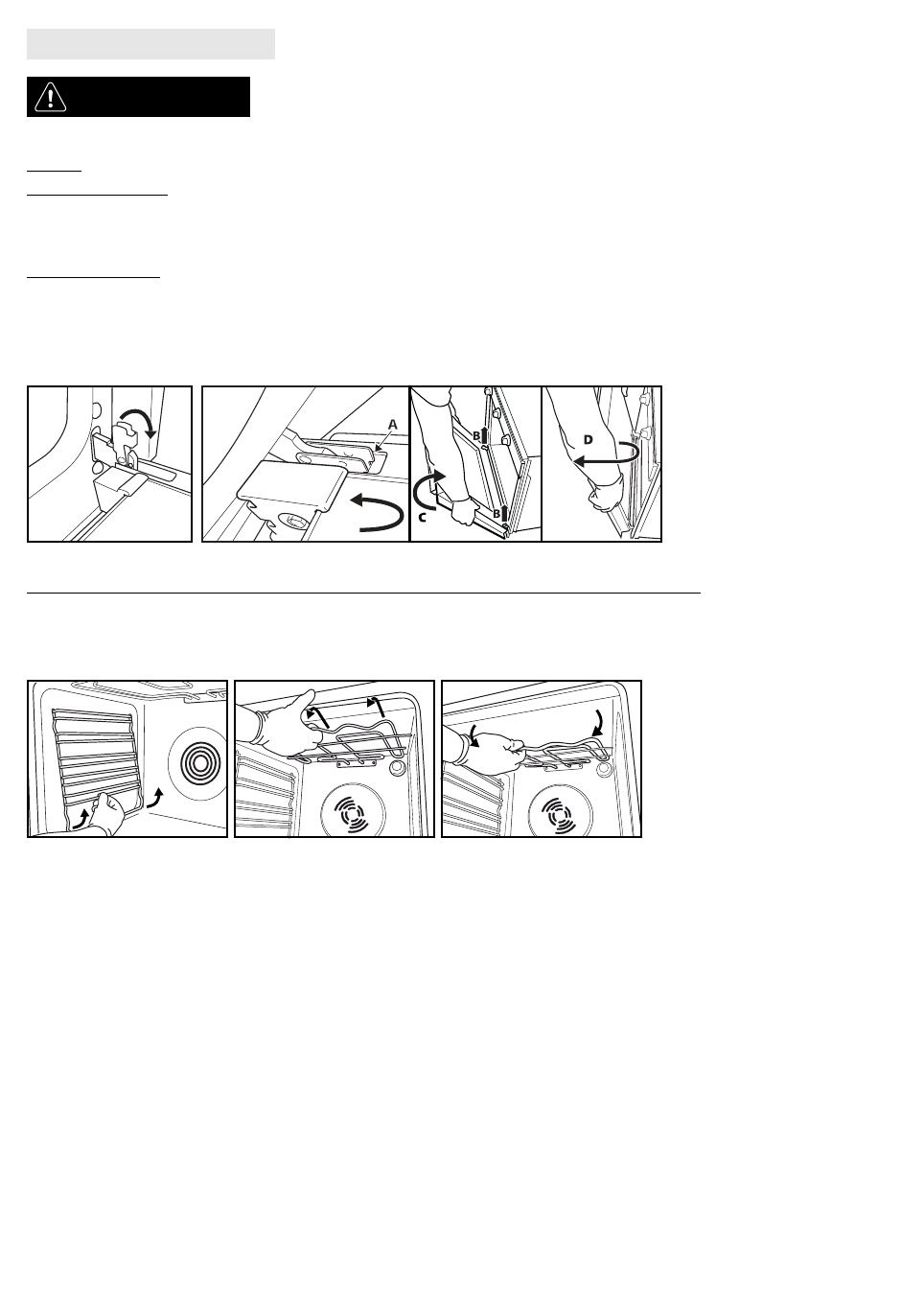 A

B

B

C

D