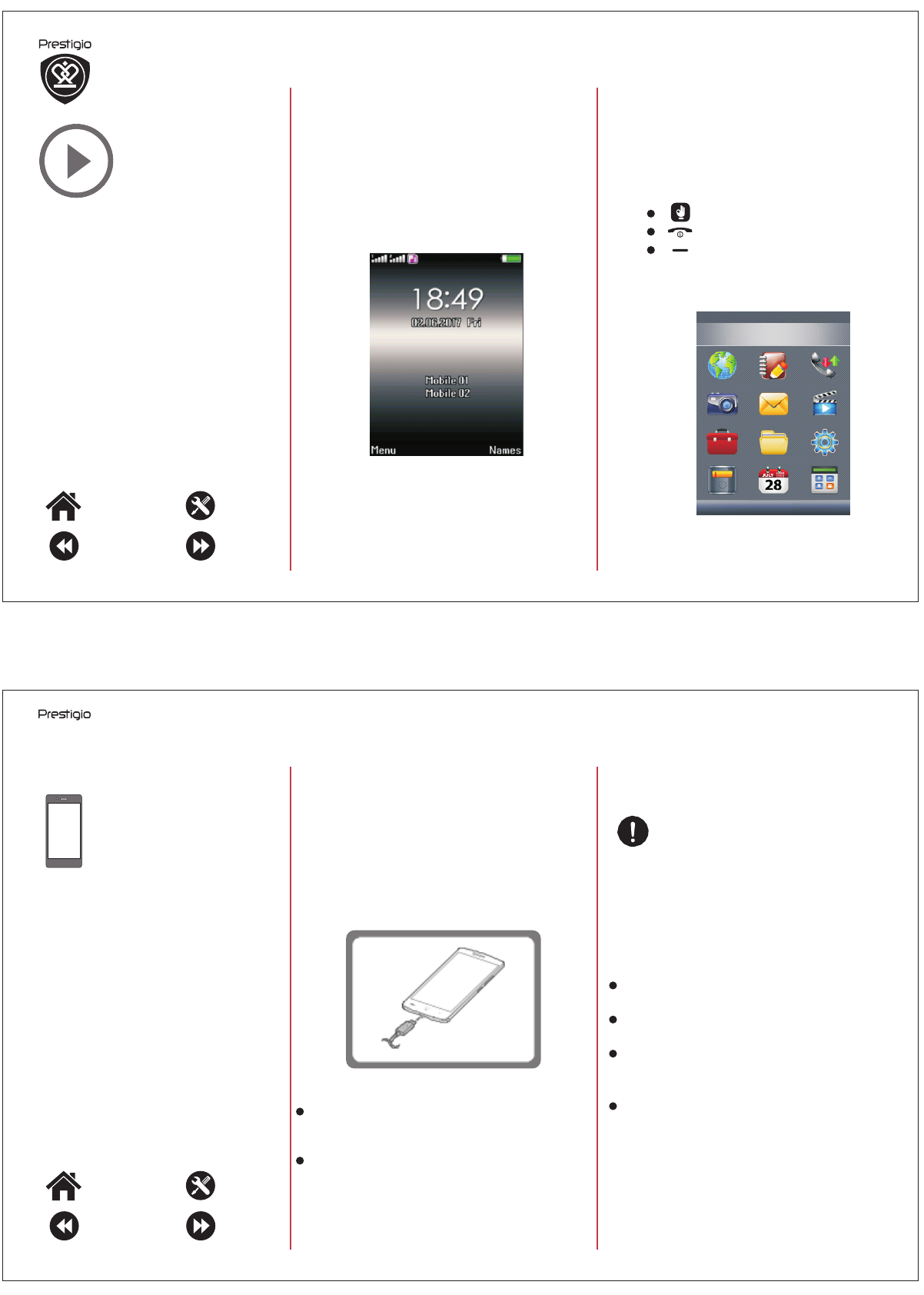 Prestigio

18:49
02.06.2017 Fri

Mobile 01
Mobile 02

Menu Names

JULY
28

Prestigio