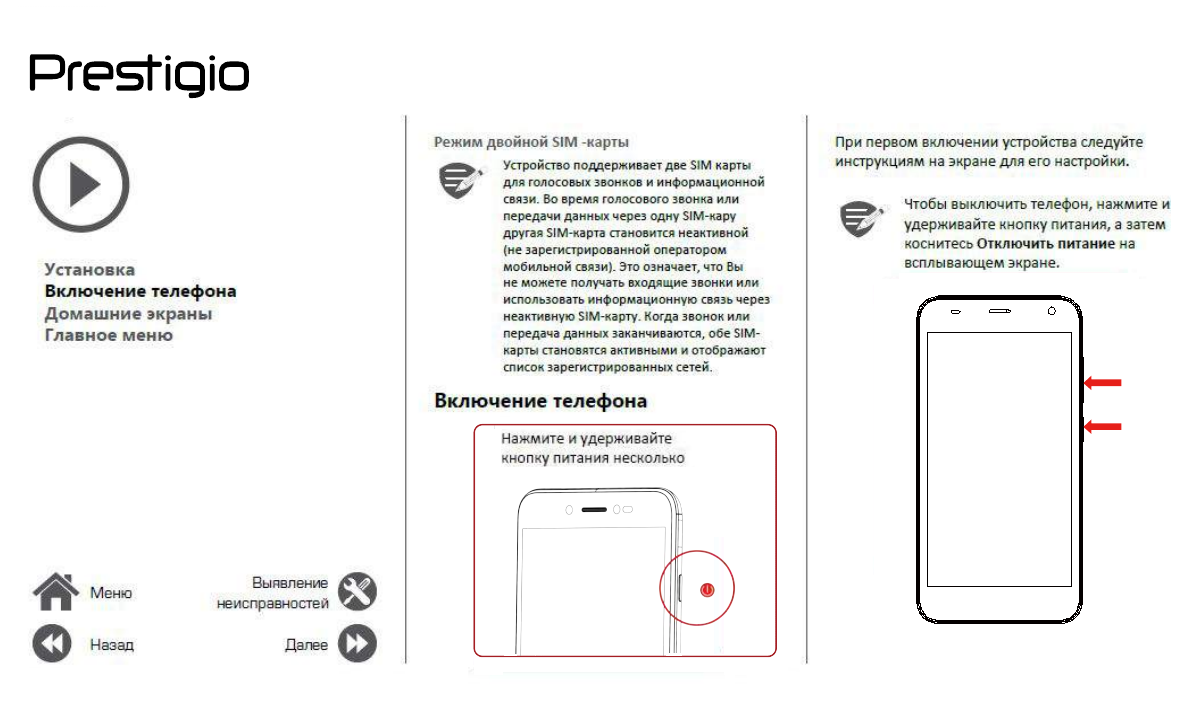 Prestigio

Установка
Включение телефона
Домашние экраны
Главное меню

Меню

Выявление неисправностей

Назад

Далее

Режим двойной SIM -карты

Устройство поддерживает две SIM карты для голосовых звонков и информационной связи. Во время голосового звонка или передачи данных через одну SIM-кару другая SIM-карта становится неактивной (не зарегистрированной оператором мобильной связи). Это означает, что Вы не можете получать входящие звонки или использовать информационную связь через неактивную SIM-карту. Когда звонок или передача данных заканчиваются, обе SIM-карты становятся активными и отображают список зарегистрированных сетей.

Включение телефона

Нажмите и удерживайте кнопку питания несколько

При первом включении устройства следуйте инструкциям на экране для его настройки.

Чтобы выключить телефон, нажмите и удерживайте кнопку питания, а затем коснитесь Отключить питание на всплывающем экране.