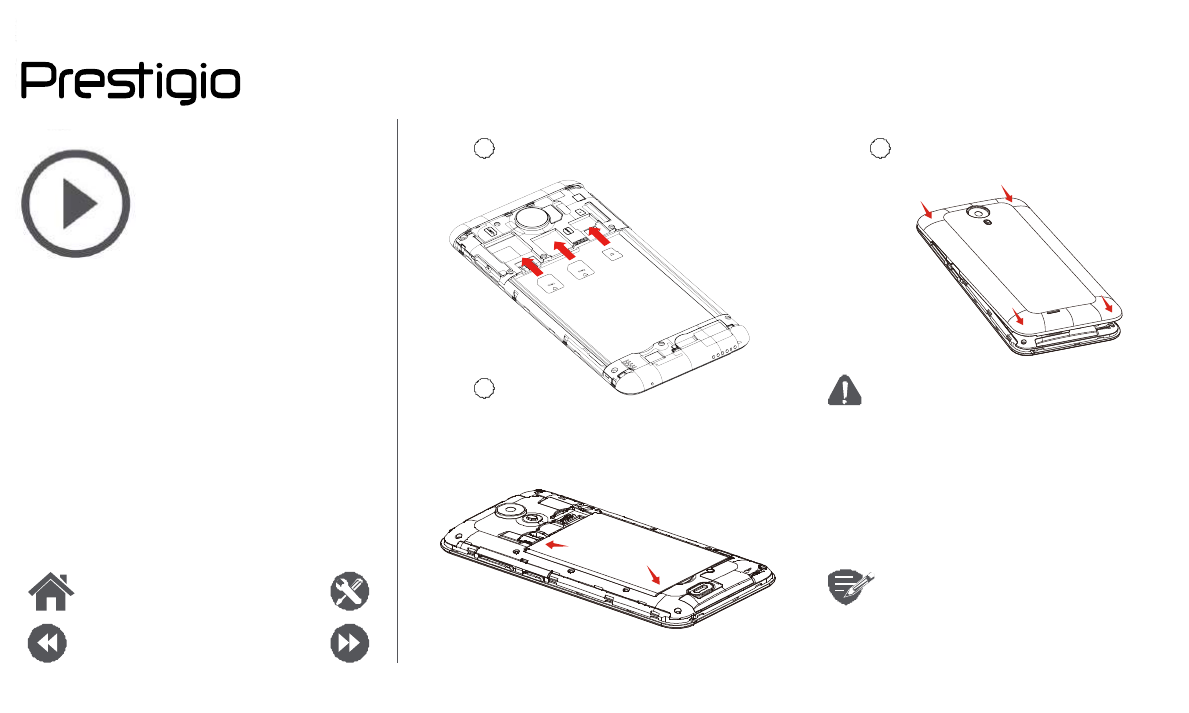 Prestigio