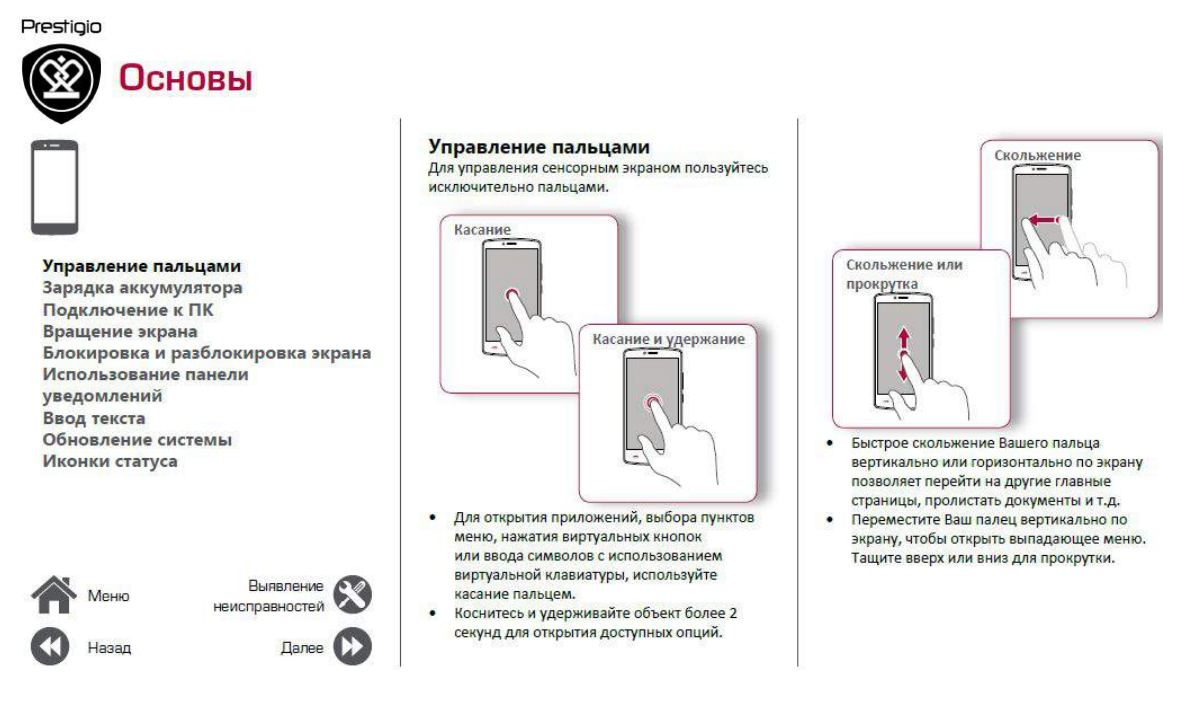 Prestigio

Основы

Управление пальцами
Зарядка аккумулятора
Подключение к ПК
Вращение экрана
Блокировка и разблокировка экрана
Использование панели уведомлений
Ввод текста
Обновление системы
Иконки статуса

Меню

Выявление неисправностей

Назад

Далее

Управление пальцами
Для управления сенсорным экраном пользуйтесь исключительно пальцами.

Касание

Касание и удержание

• Для открытия приложений, выбора пунктов меню, нажатия виртуальных кнопок или ввода символов с использованием виртуальной клавиатуры, используйте касание пальцем.
• Коснитесь и удерживайте объект более 2 секунд для открытия доступных опций.

Скольжение

Скольжение или прокрутка

• Быстрое скольжение Вашего пальца вертикально или горизонтально по экрану позволяет перейти на другие главные страницы, пролистать документы и т.д.
• Переместите Ваш палец вертикально по экрану, чтобы открыть выпадающее меню. Тащите вверх или вниз для прокрутки.