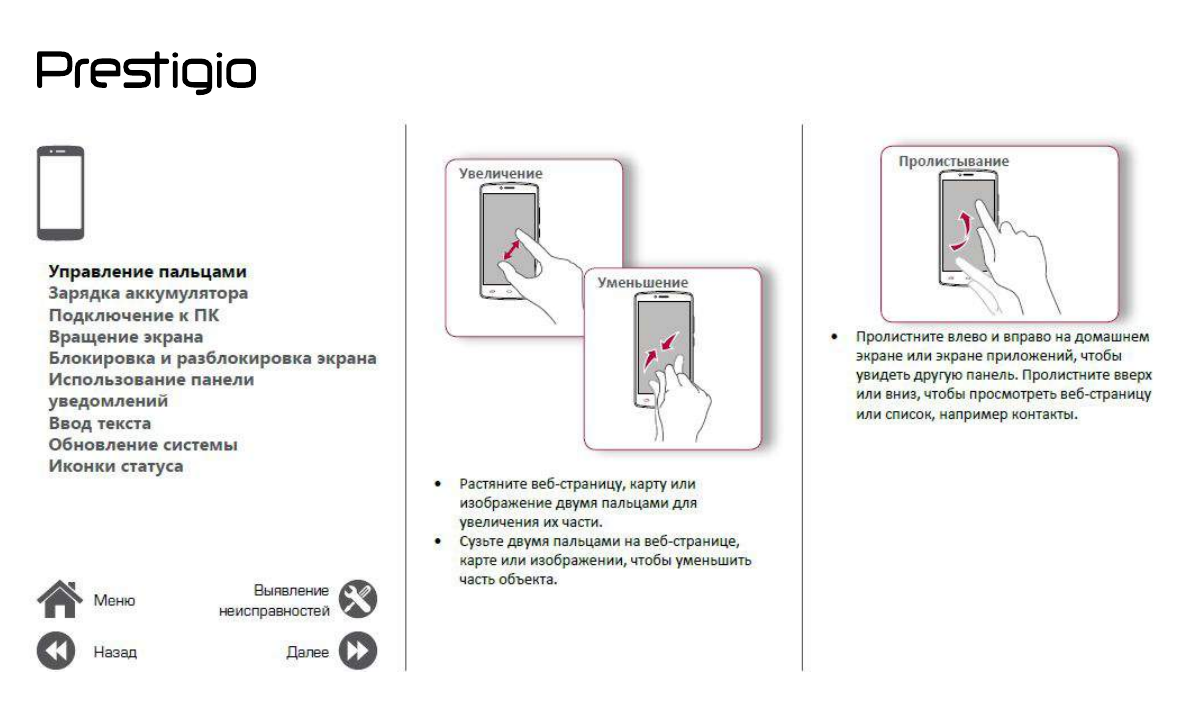 Prestigio

Управление пальцами
Зарядка аккумулятора
Подключение к ПК
Вращение экрана
Блокировка и разблокировка экрана
Использование панели уведомлений
Ввод текста
Обновление системы
Иконки статуса

Меню

Выявление неисправностей

Назад

Далее

Увеличение

Уменьшение

• Растяните веб-страницу, карту или изображение двумя пальцами для увеличения их части.
• Сузьте двумя пальцами на веб-странице, карте или изображении, чтобы уменьшить часть объекта.

Пролистывание

• Пролистните влево и вправо на домашнем экране или экране приложений, чтобы увидеть другую панель. Пролистните вверх или вниз, чтобы просмотреть веб-страницу или список, например контакты.