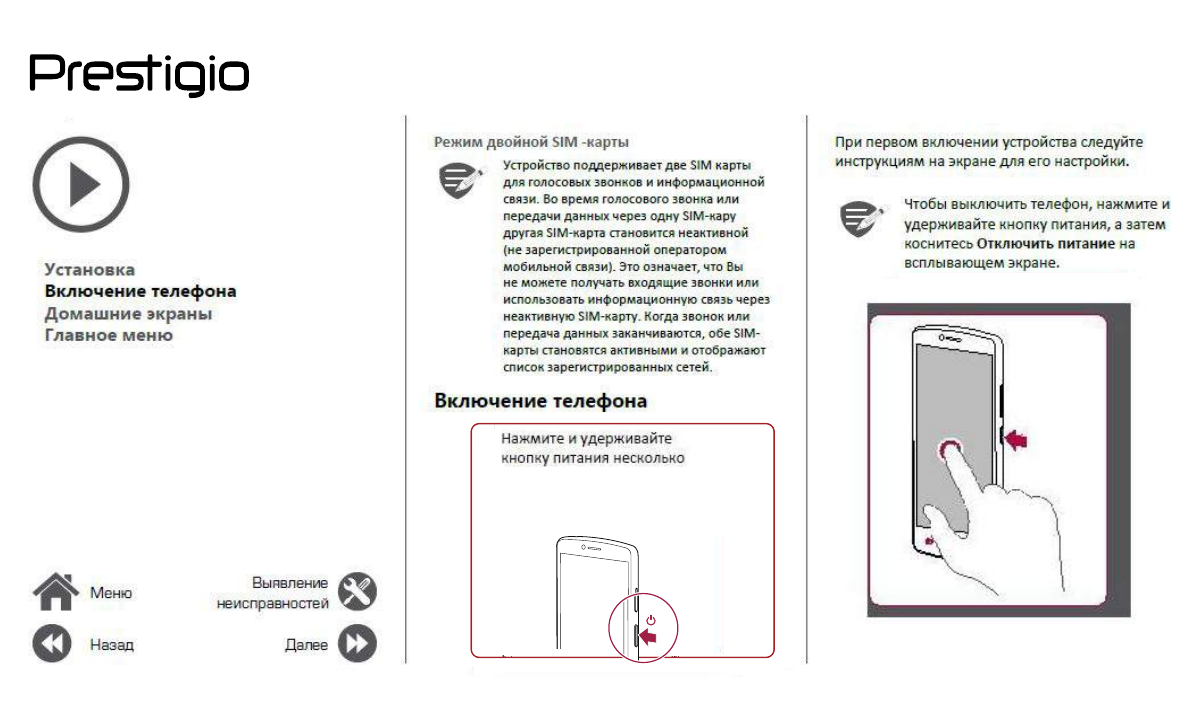 Prestigio

Установка
Включение телефона
Домашние экраны
Главное меню

Меню
Выявление неисправностей
Назад
Далее

Режим двойной SIM -карты

Устройство поддерживает две SIM карты для голосовых звонков и информационной связи. Во время голосового звонка или передачи данных через одну SIM-кару другая SIM-карта становится неактивной (не зарегистрированной оператором мобильной связи). Это означает, что Вы не можете получать входящие звонки или использовать информационную связь через неактивную SIM-карту. Когда звонок или передача данных заканчиваются, обе SIM-карты становятся активными и отображают список зарегистрированных сетей.

Включение телефона

Нажмите и удерживайте кнопку питания несколько

При первом включении устройства следуйте инструкциям на экране для его настройки.

Чтобы выключить телефон, нажмите и удерживайте кнопку питания, а затем коснитесь Отключить питание на всплывающем экране.