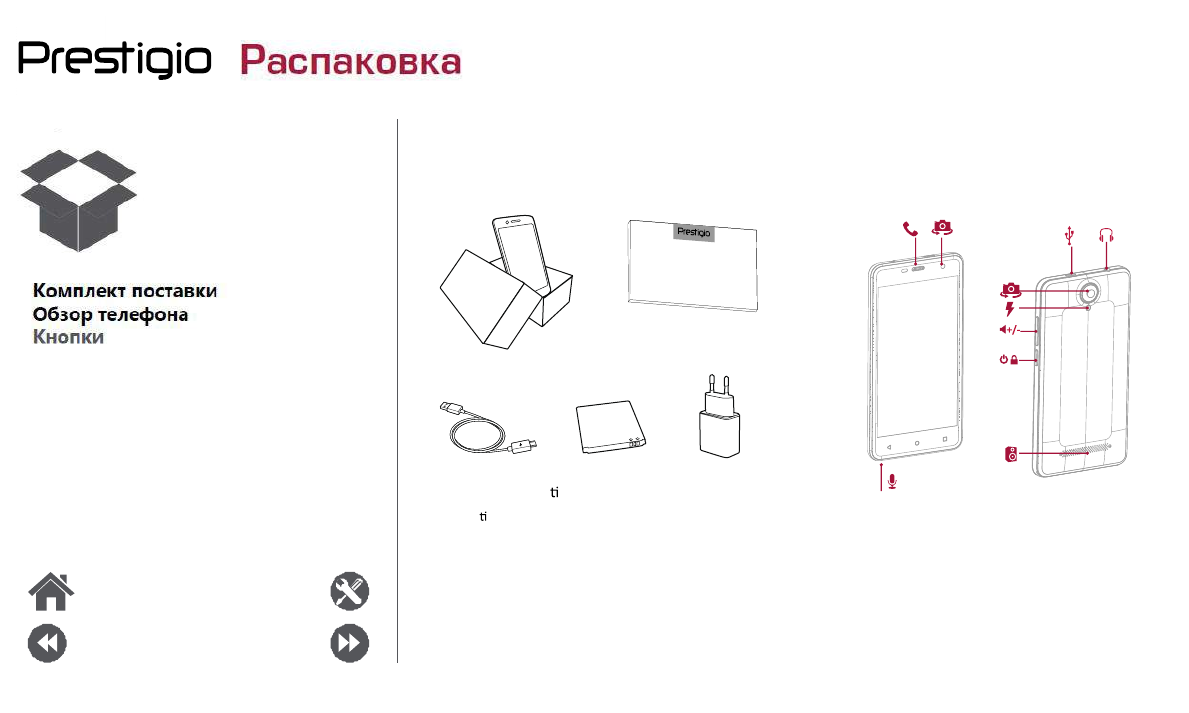 Prestigio Распаковка

Комплект поставки
Обзор телефона
Кнопки

Prestigio

+/-

ti
ti