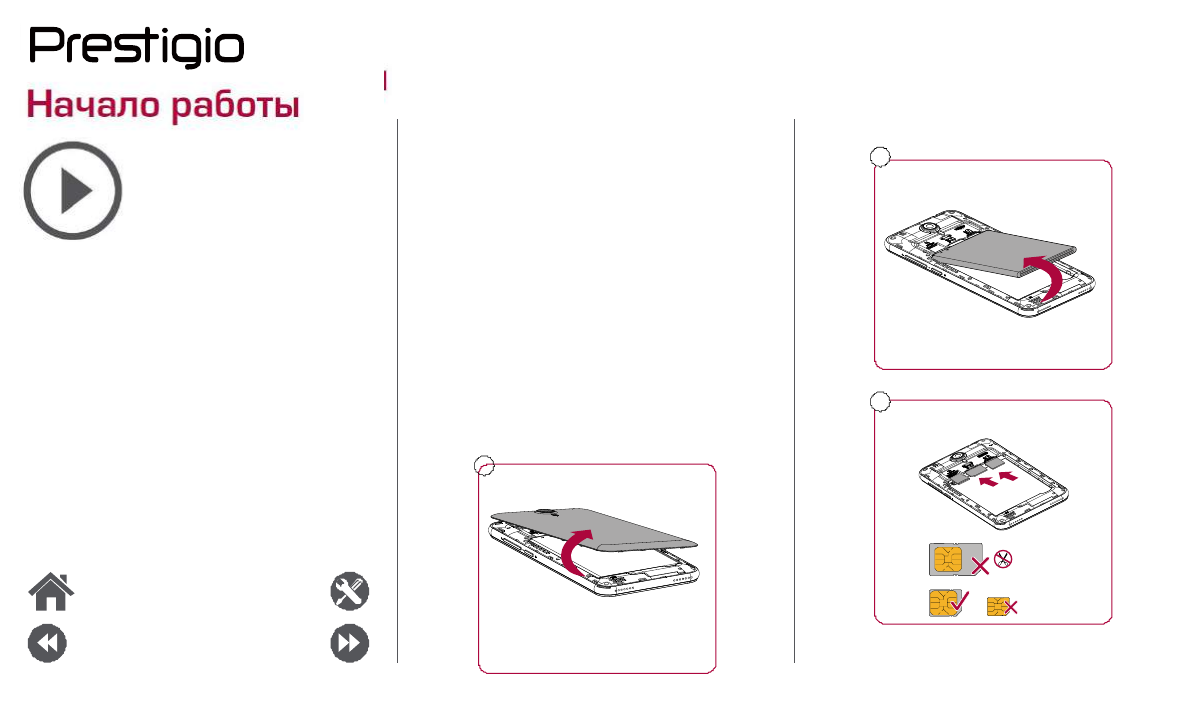 Prestigio

Начало работы