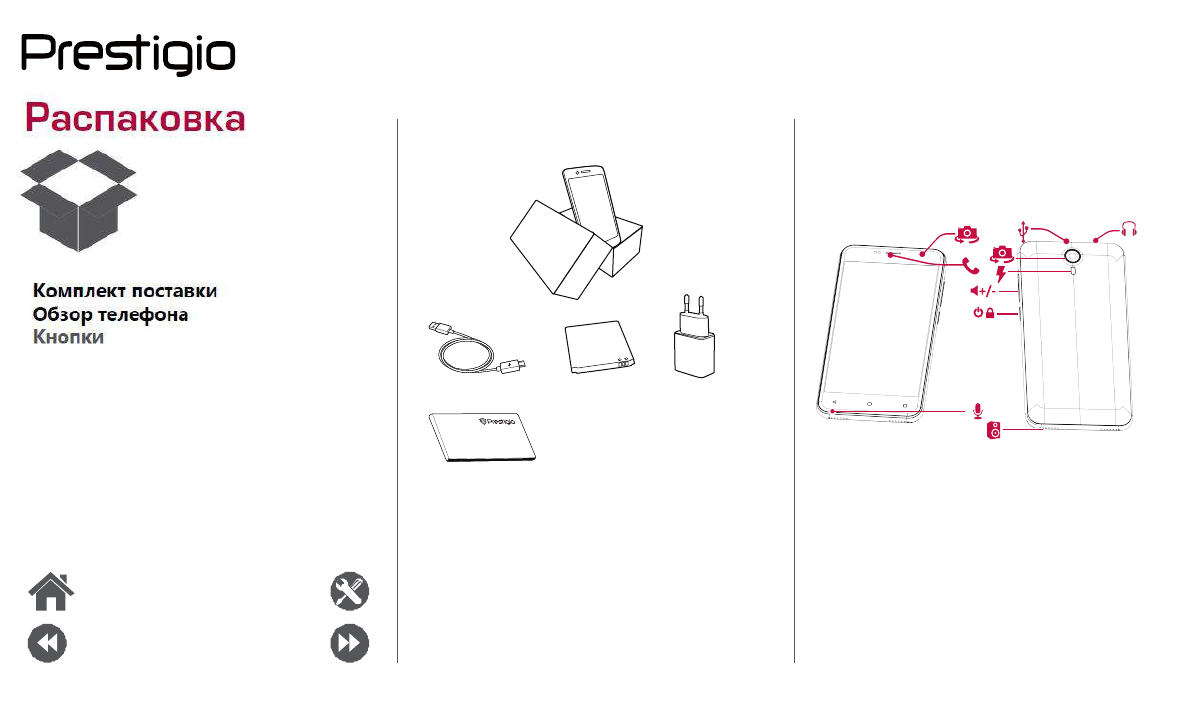 Prestigio

Распаковка

Комплект поставки
Обзор телефона
Кнопки

Prestigio

+/-