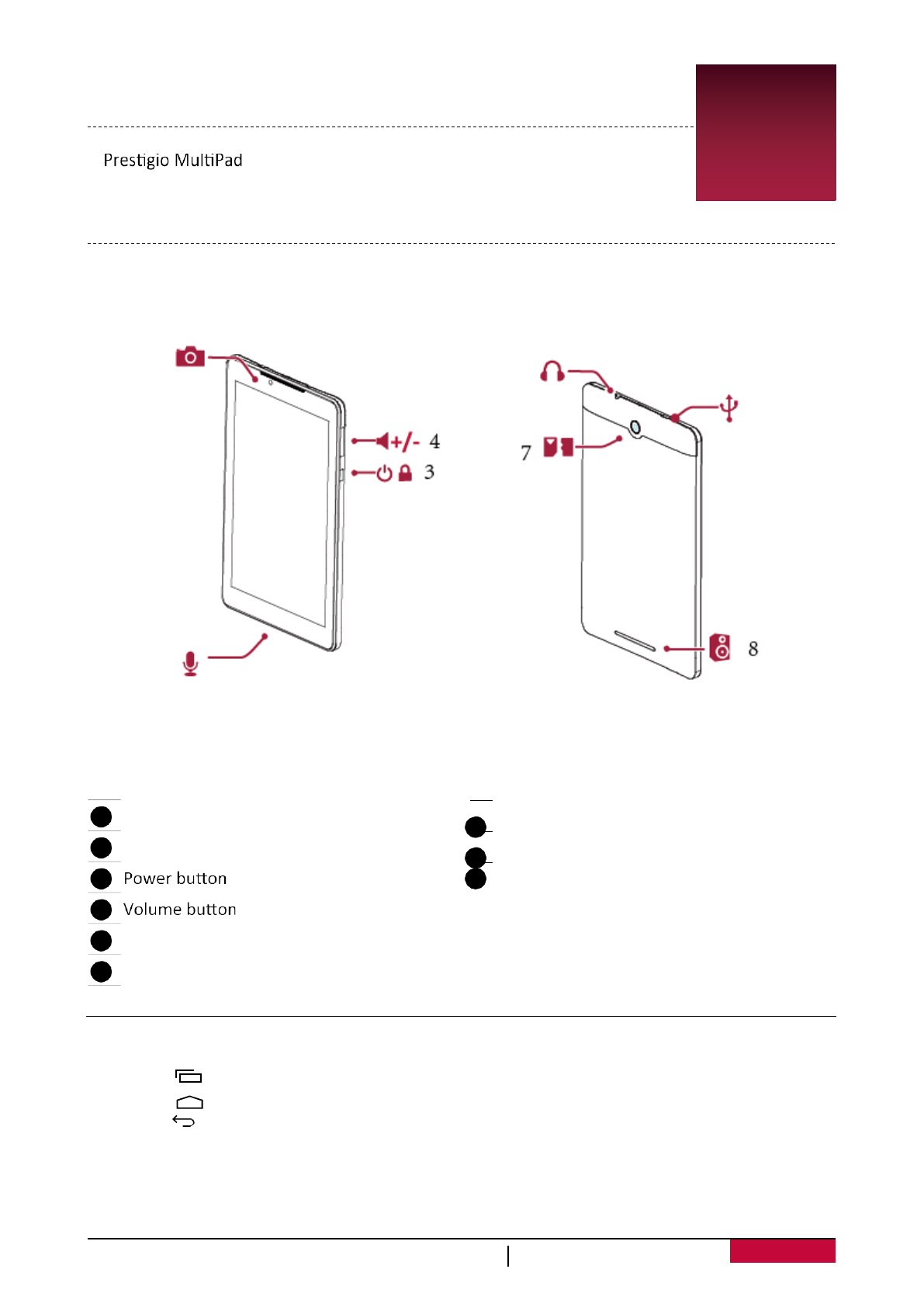 Prestigio MultiPad

+/- 4

3

7

8

Power button

Volume button