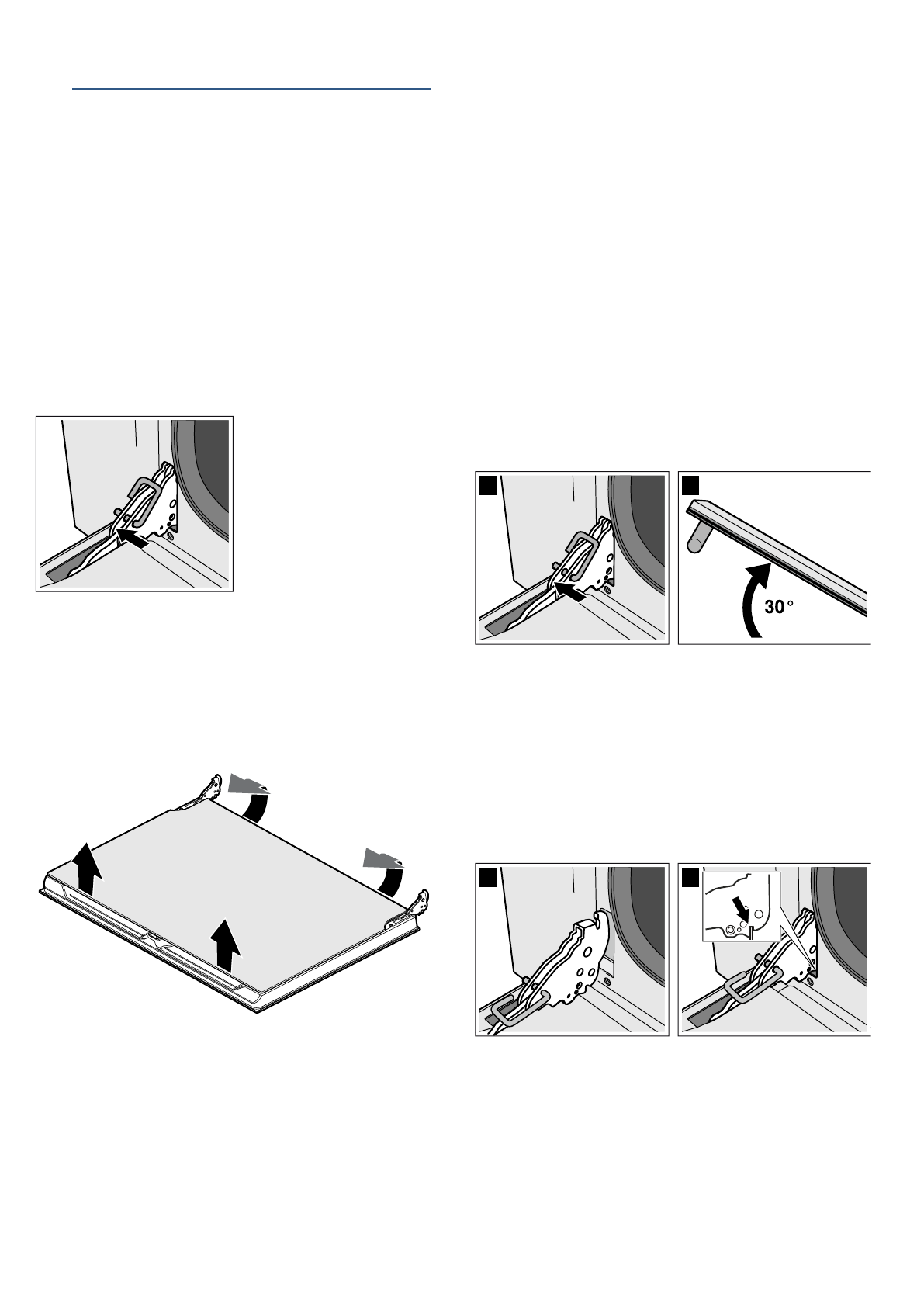 30°