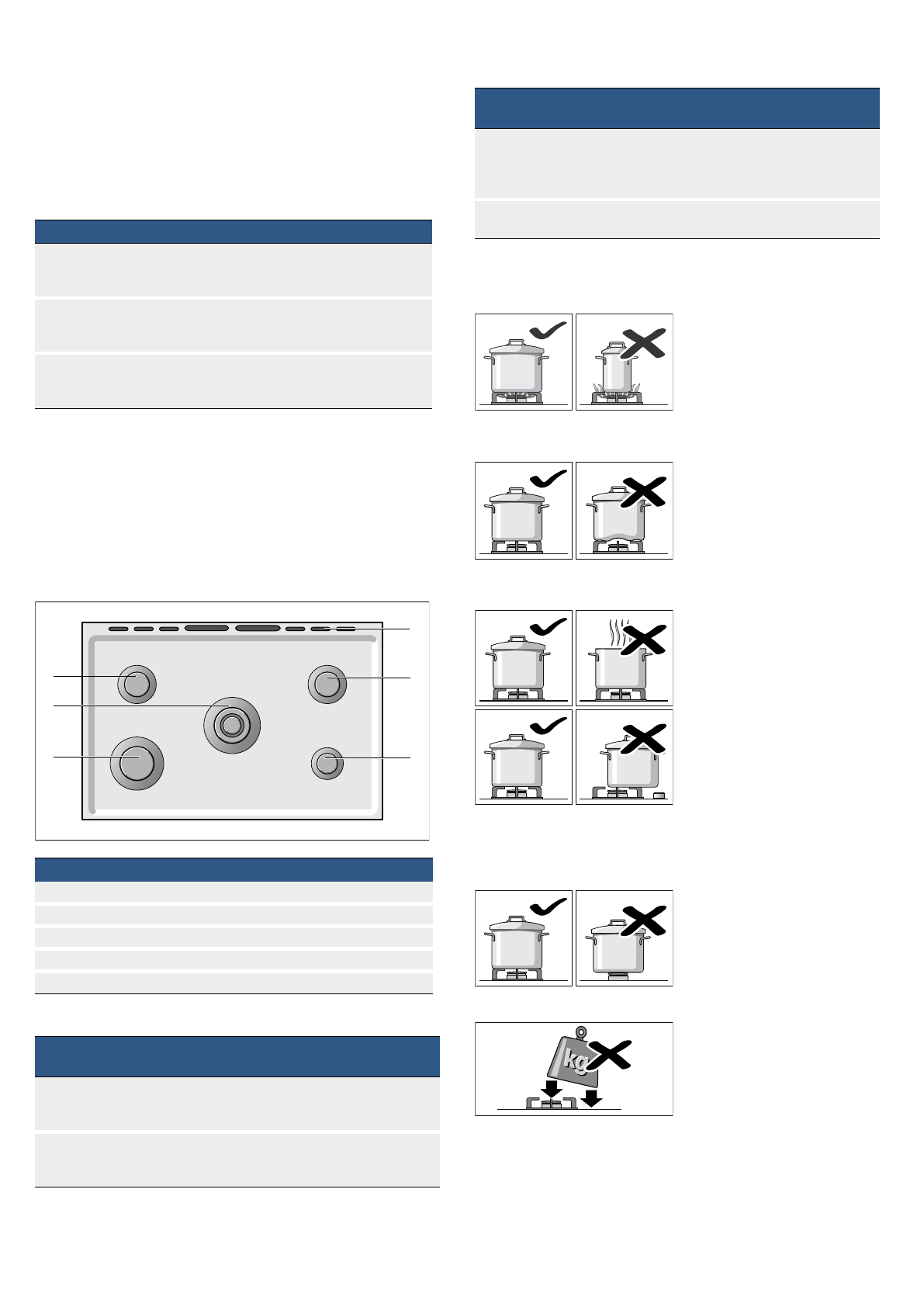 kg