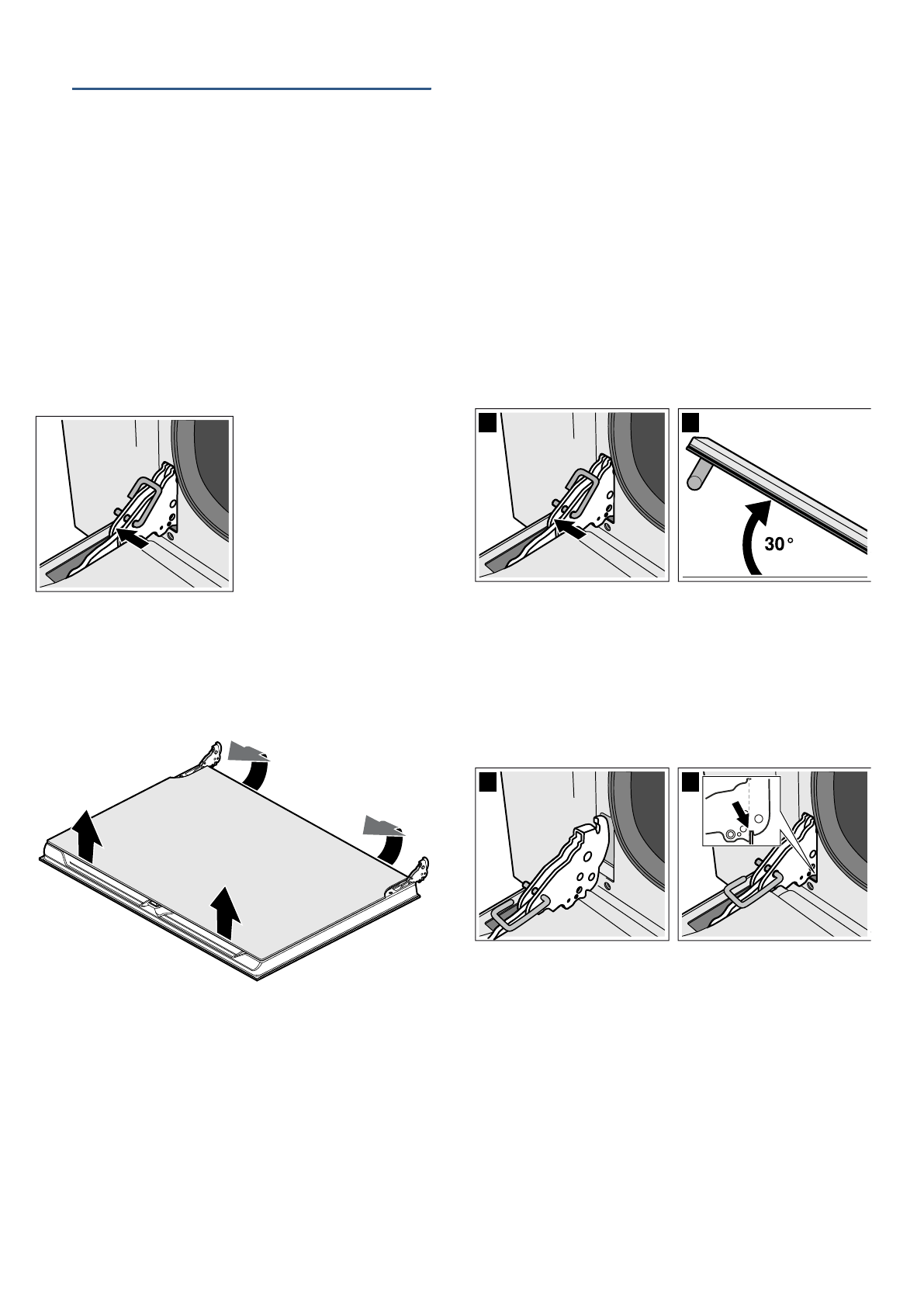 30°