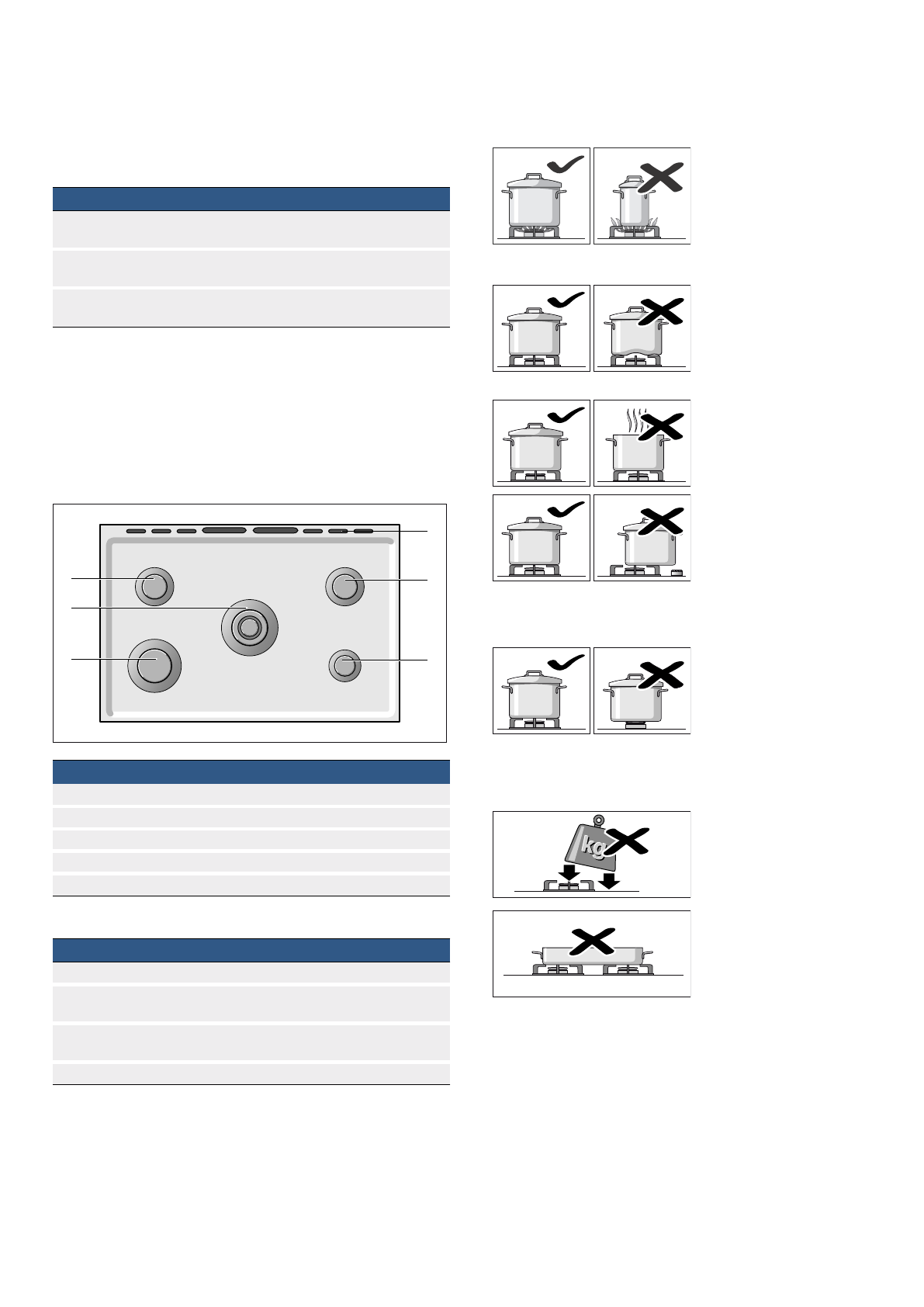 kg