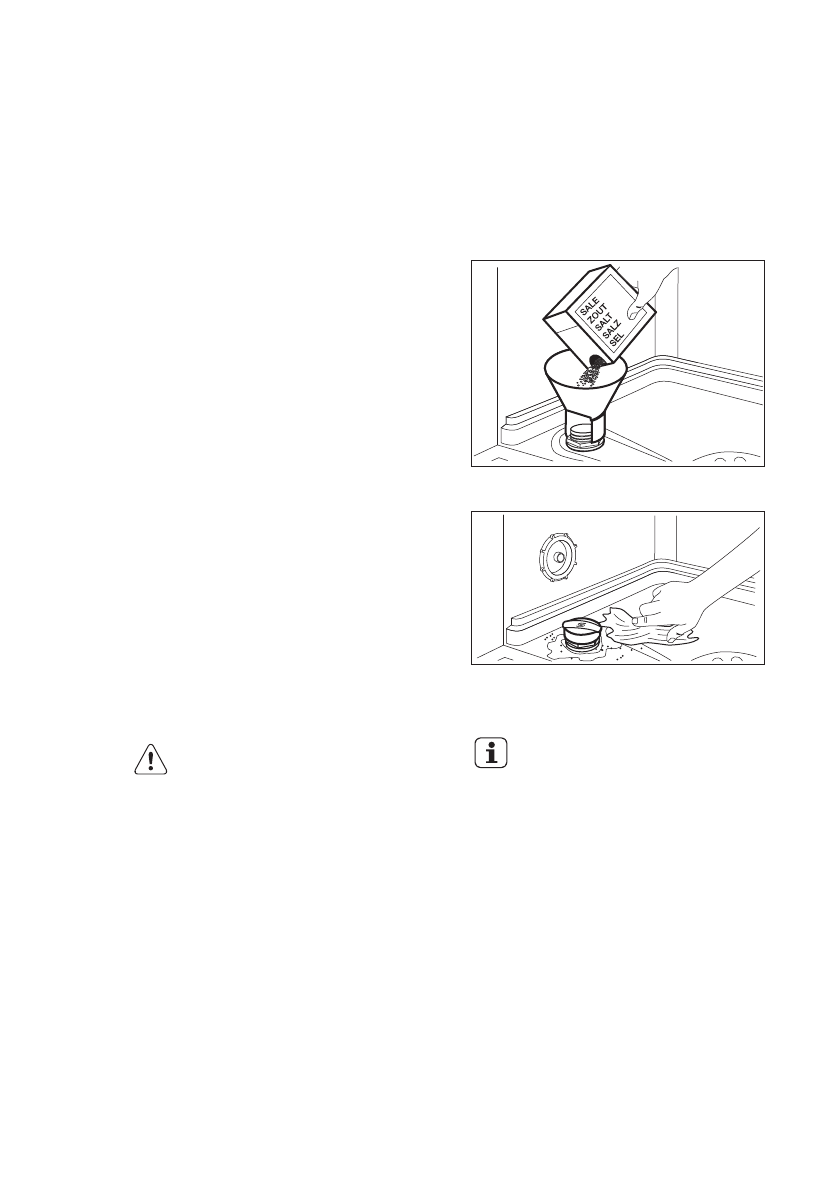 SALE
ZOUT
SALT
SALZ
SEL