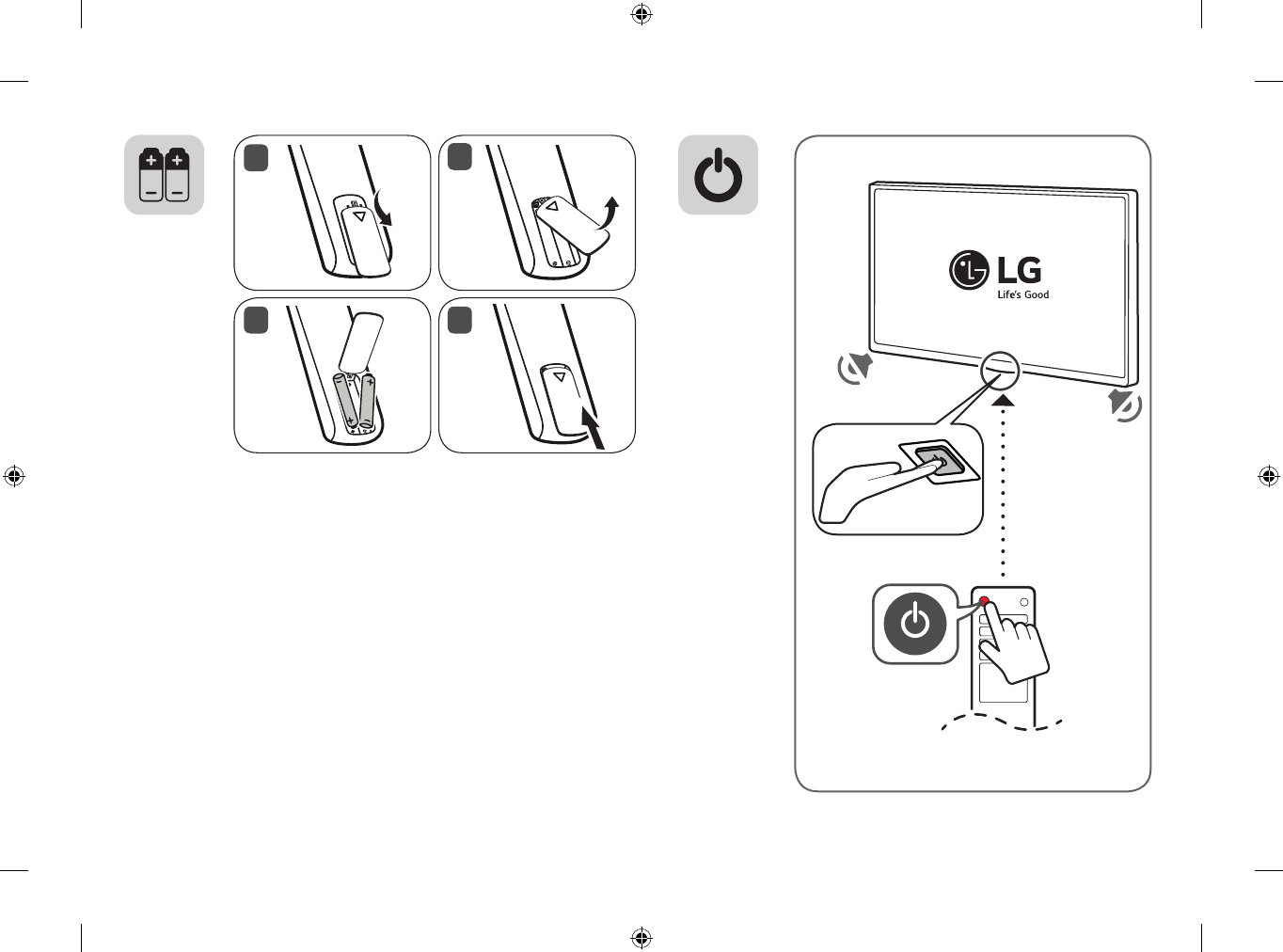 LG
Life's Good