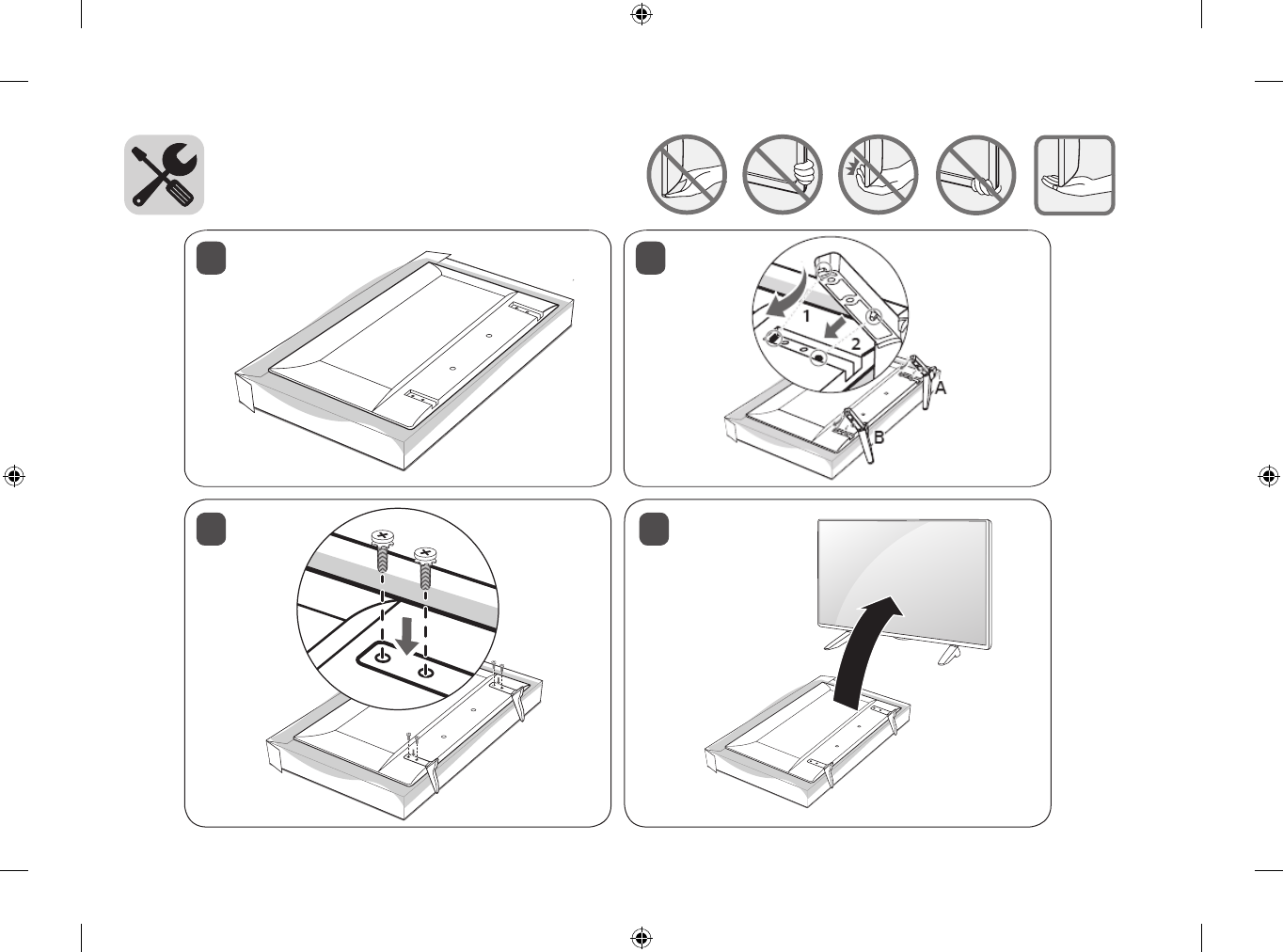 1
2
A
B