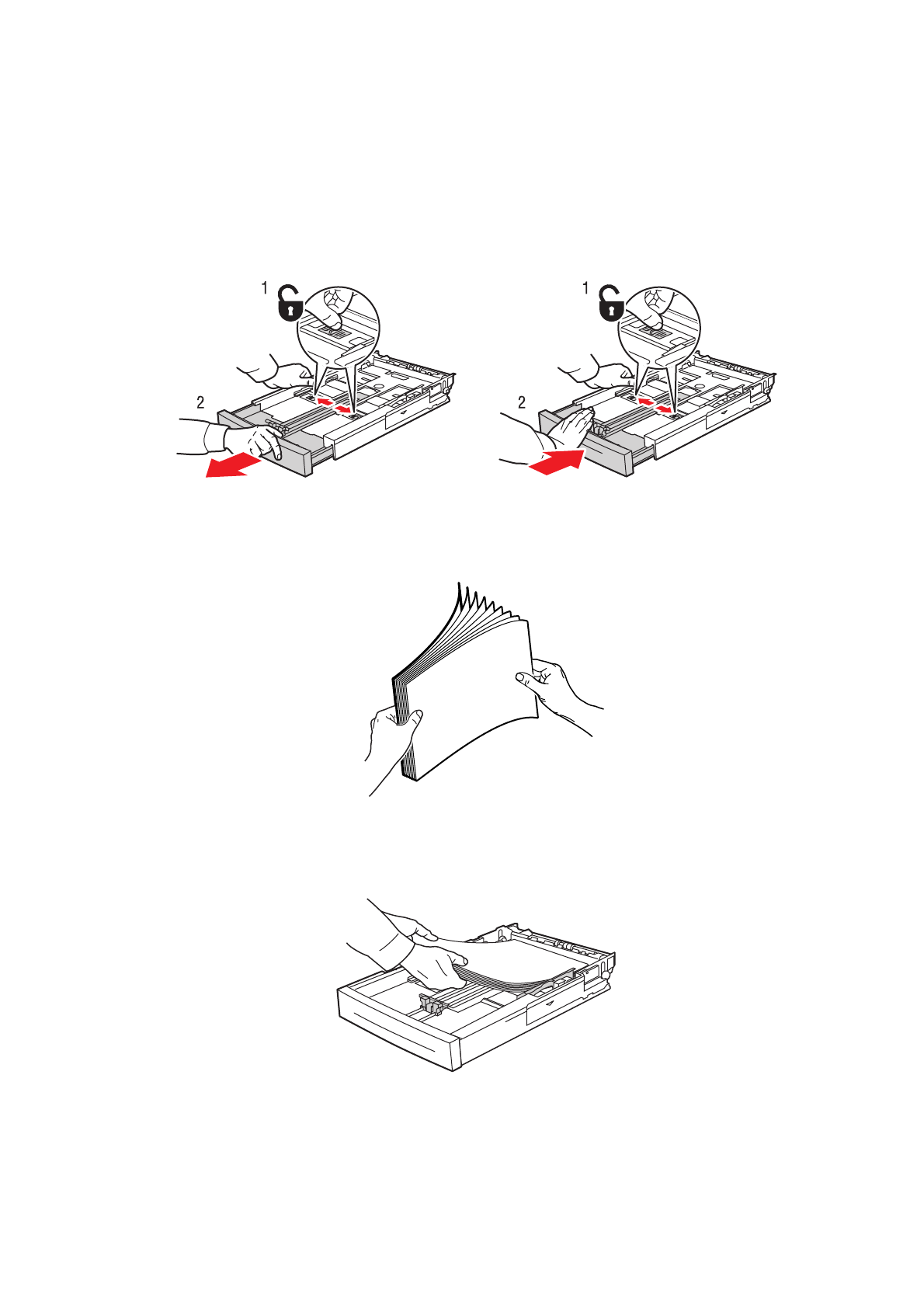 1

2

1

2