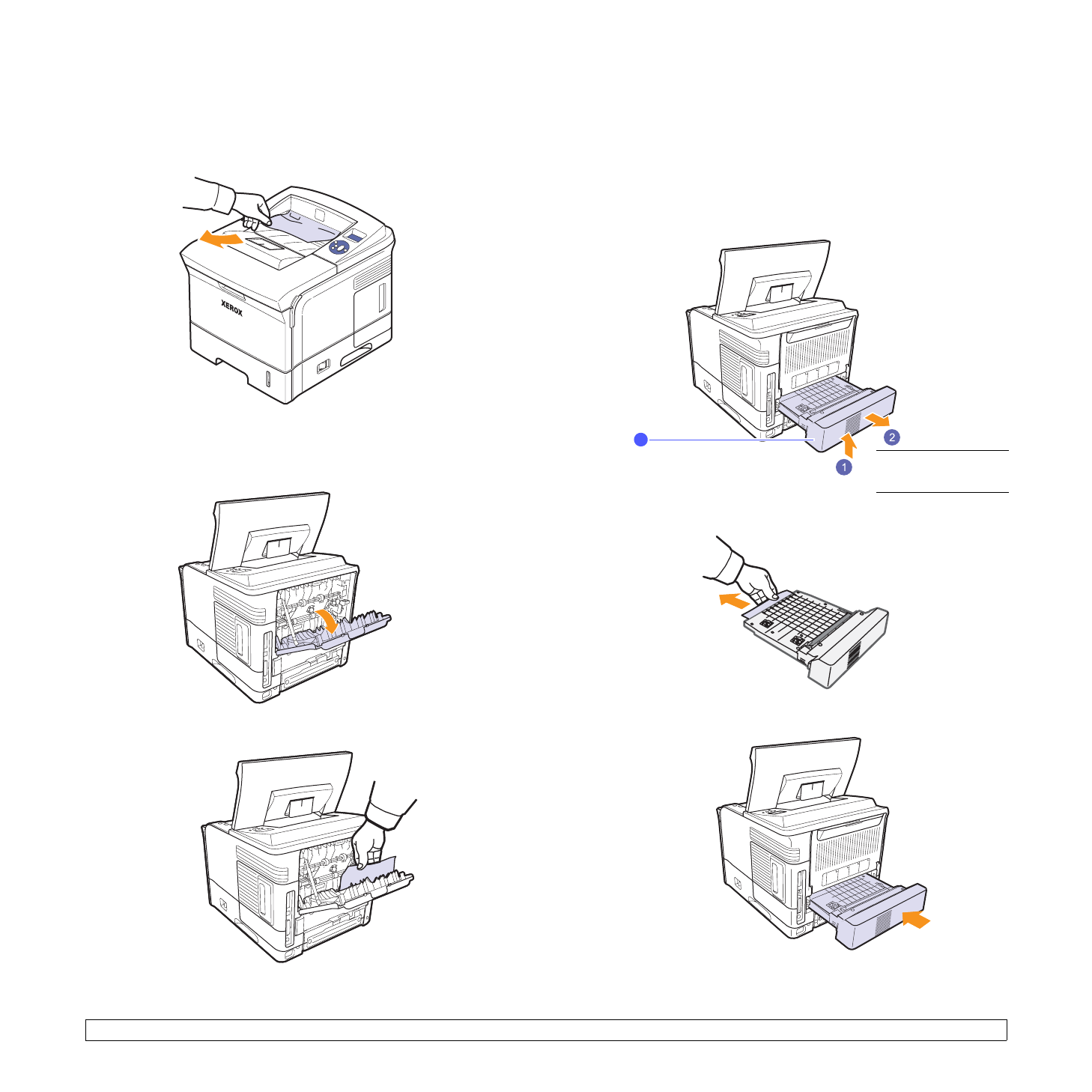 XEROX

1

2