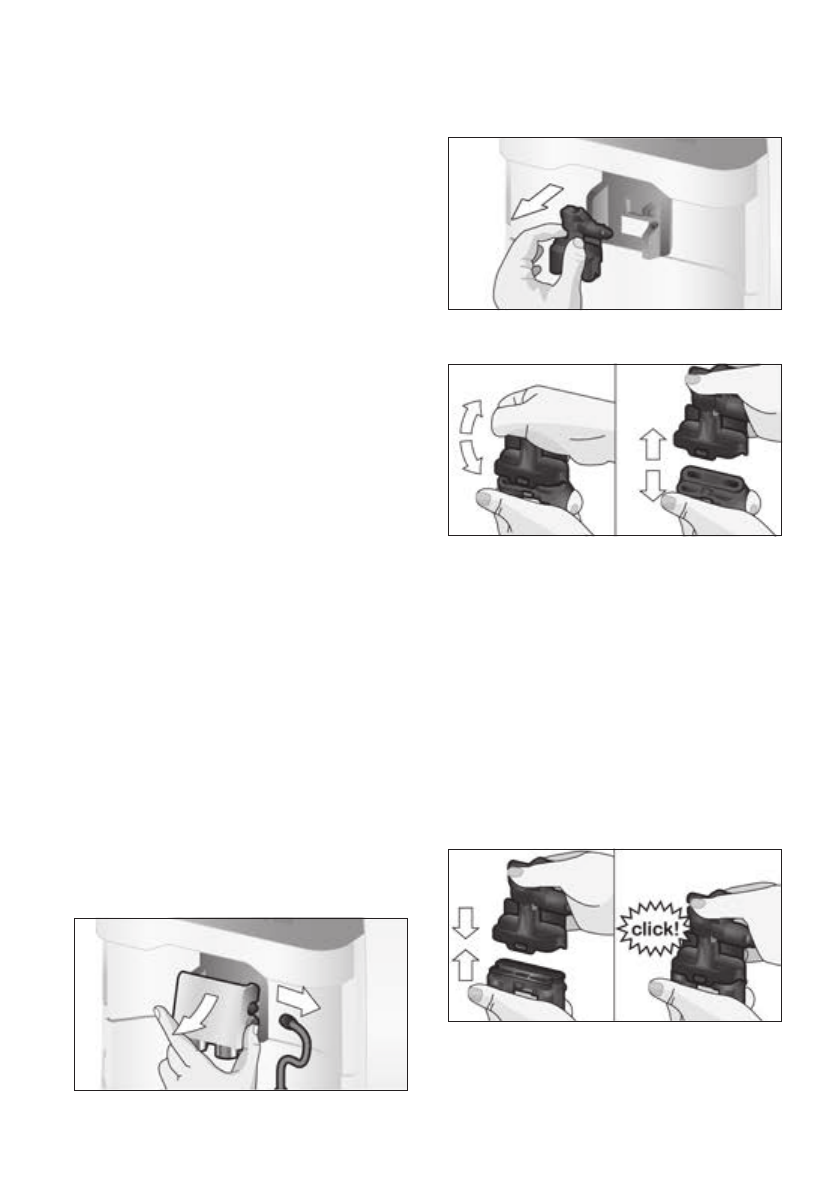 click!