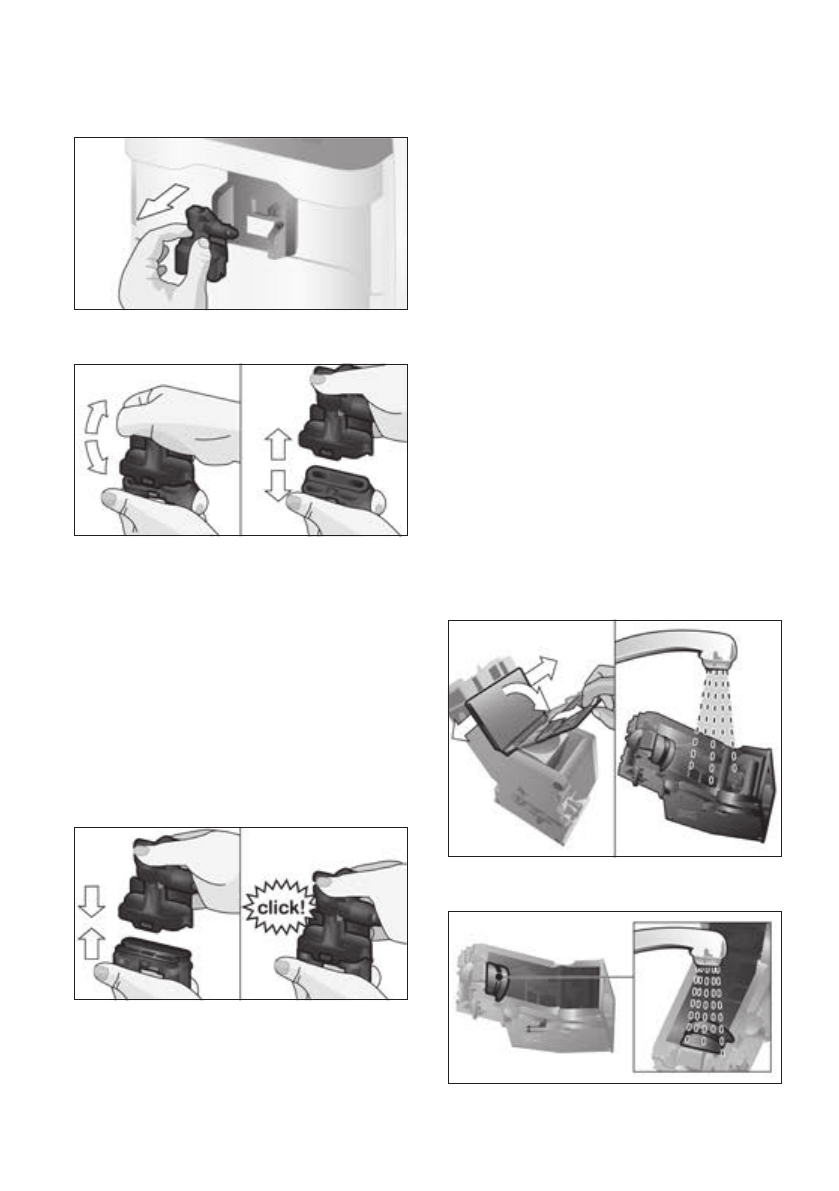 click!