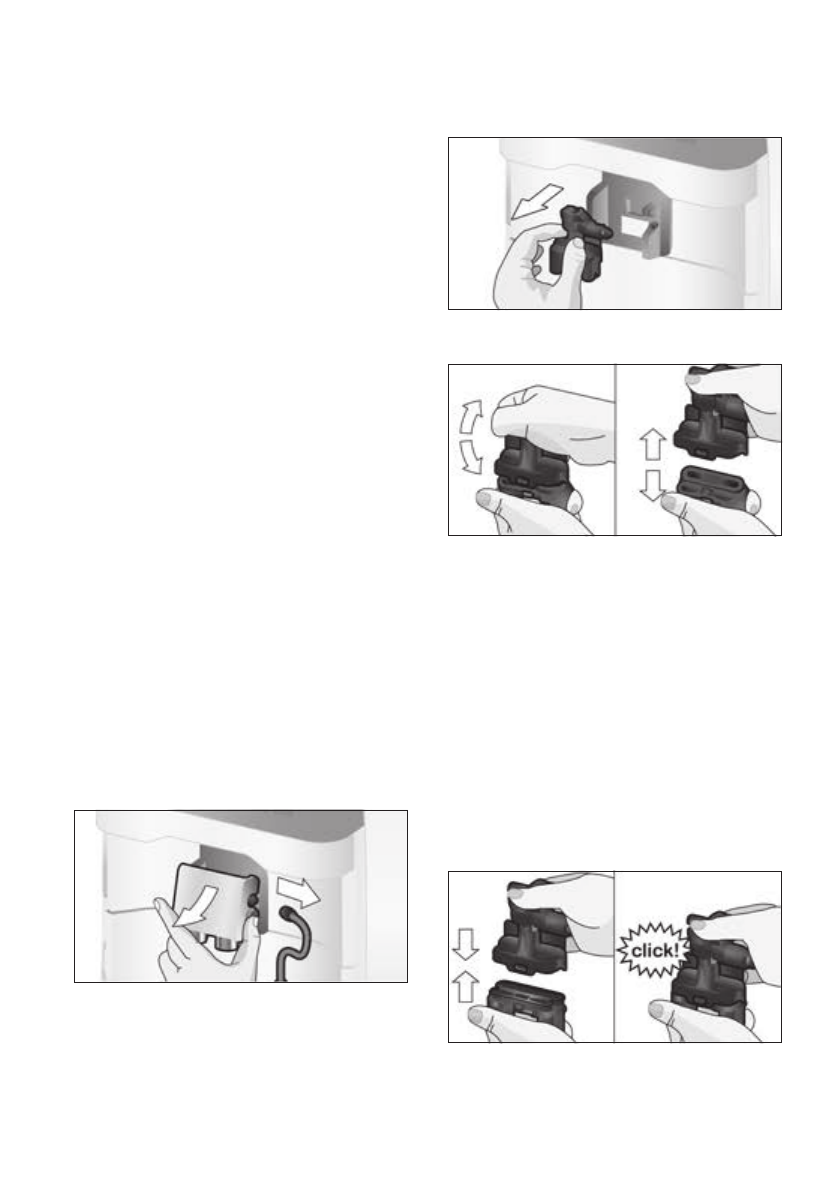 click!