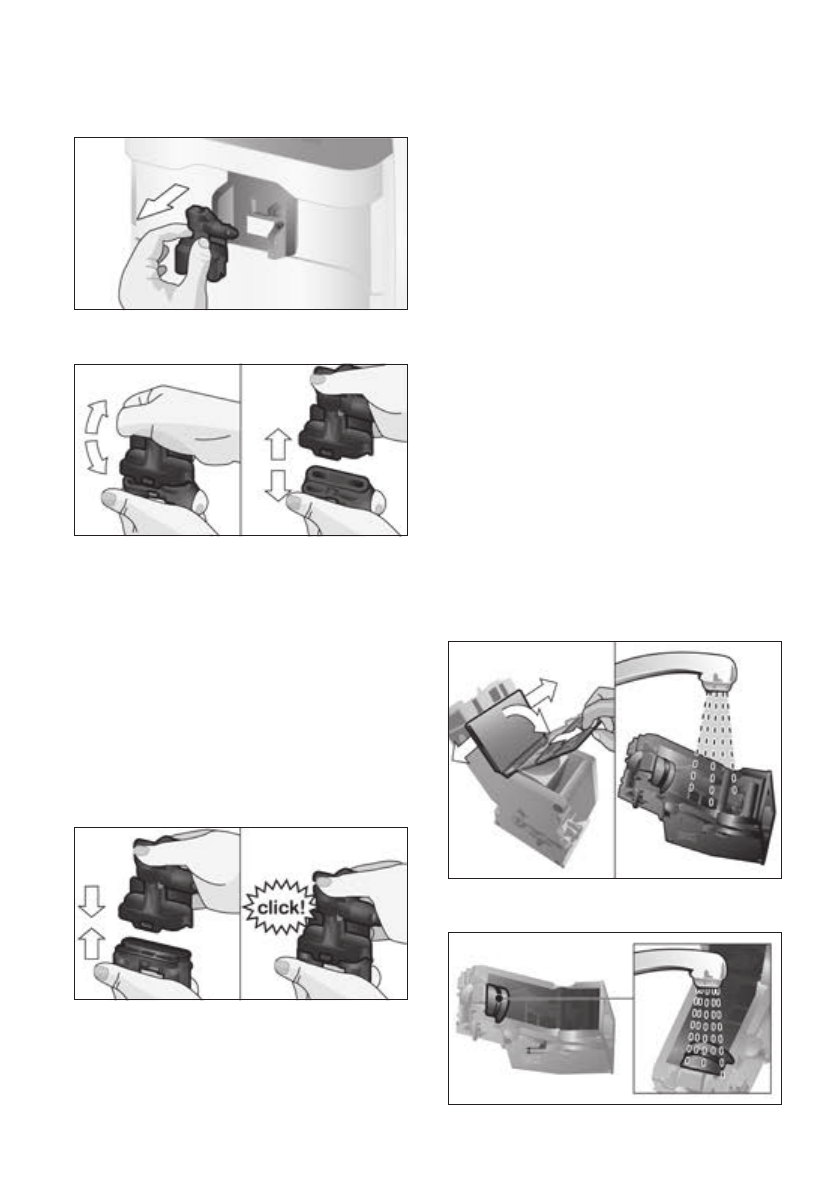 click!