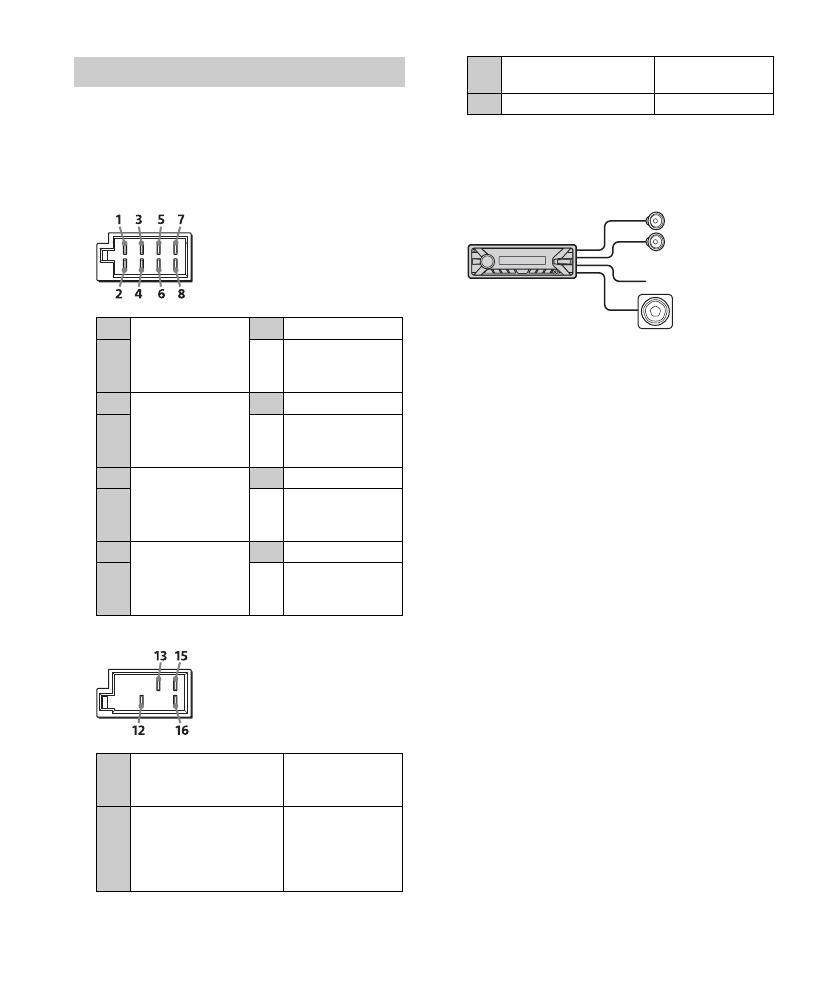 1 3 5 7
2 4 6 8

13 15
12 16