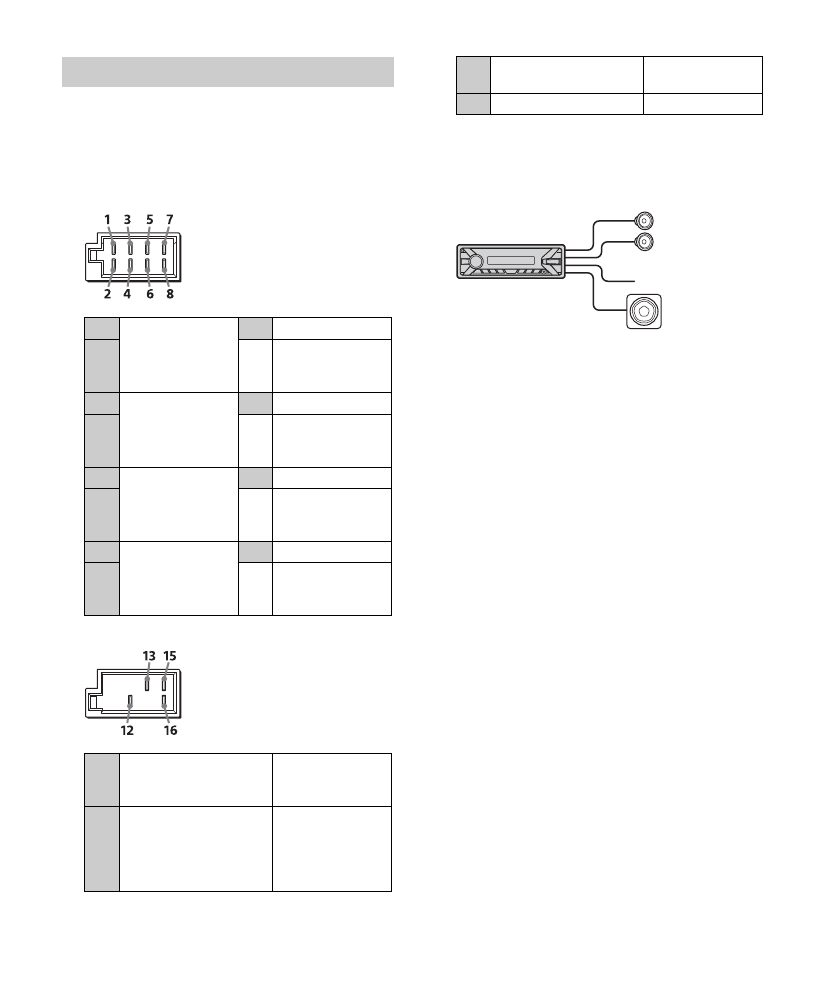 1 3 5 7
2 4 6 8

13 15
12 16