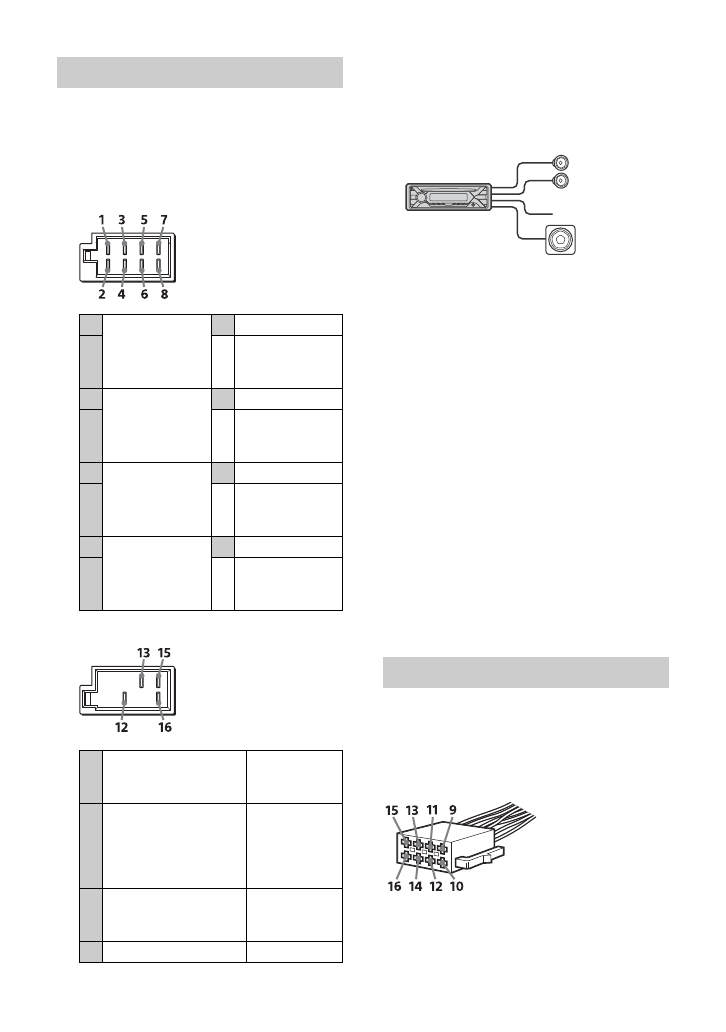 1 3 5 7
2 4 6 8

13 15
12 16

15 13 11 9
16 14 12 10