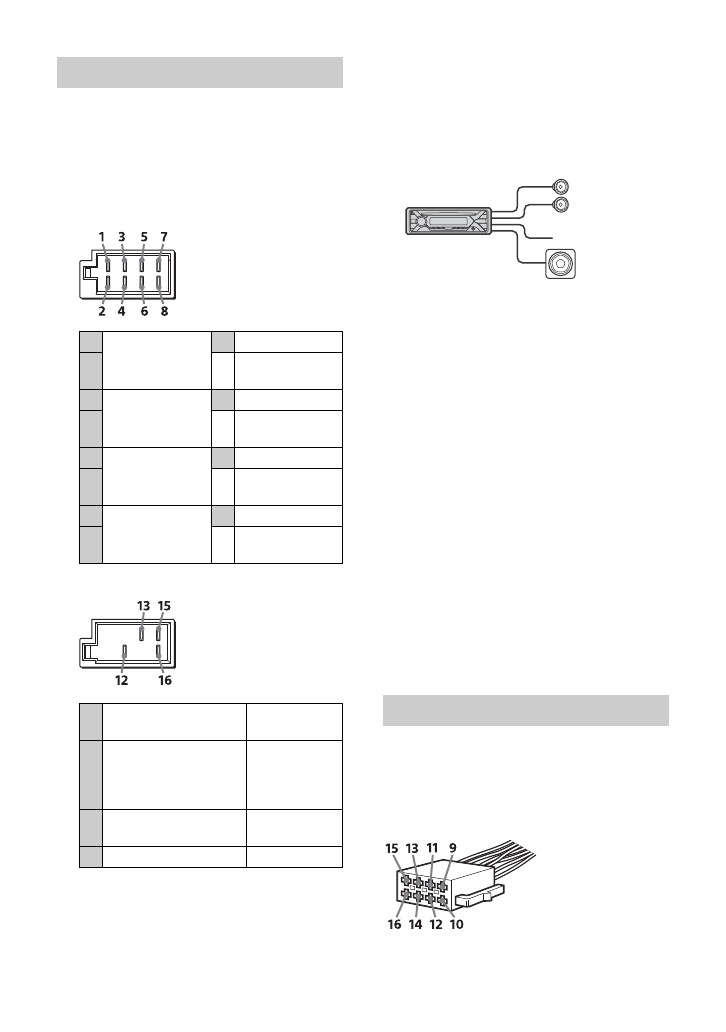 1 3 5 7
2 4 6 8

13 15
12 16

15 13 11 9
16 14 12 10