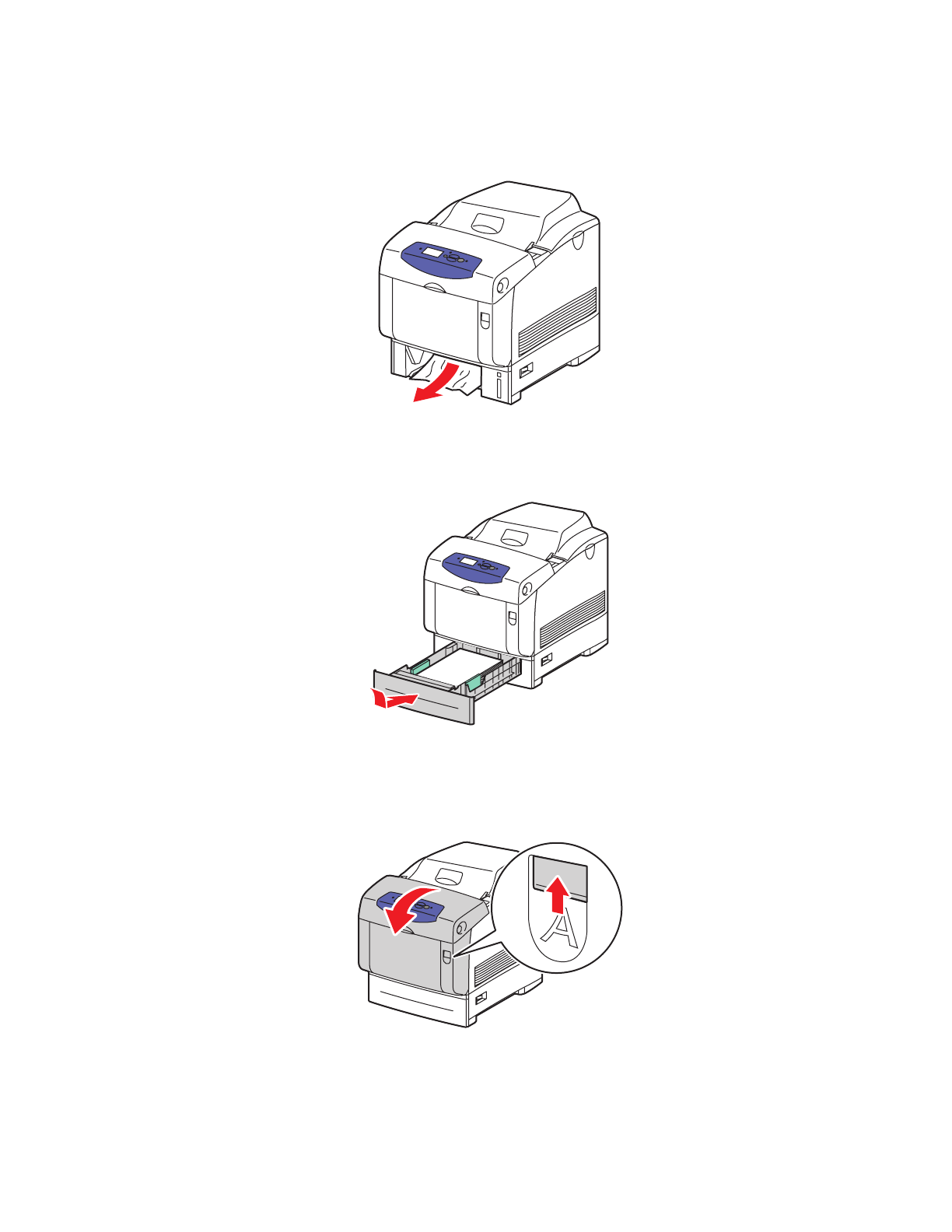 A