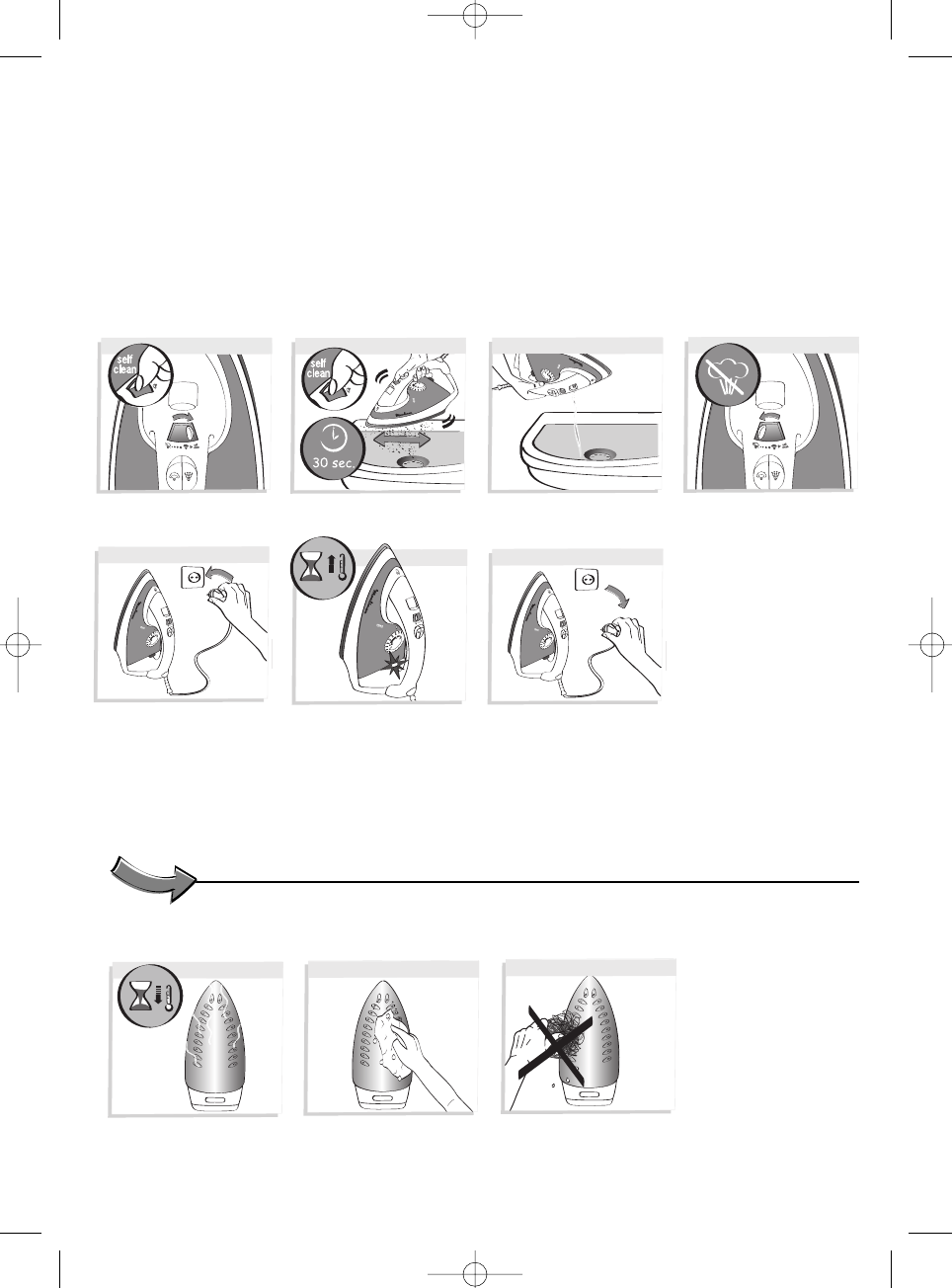 self clean

self clean

30 sec.