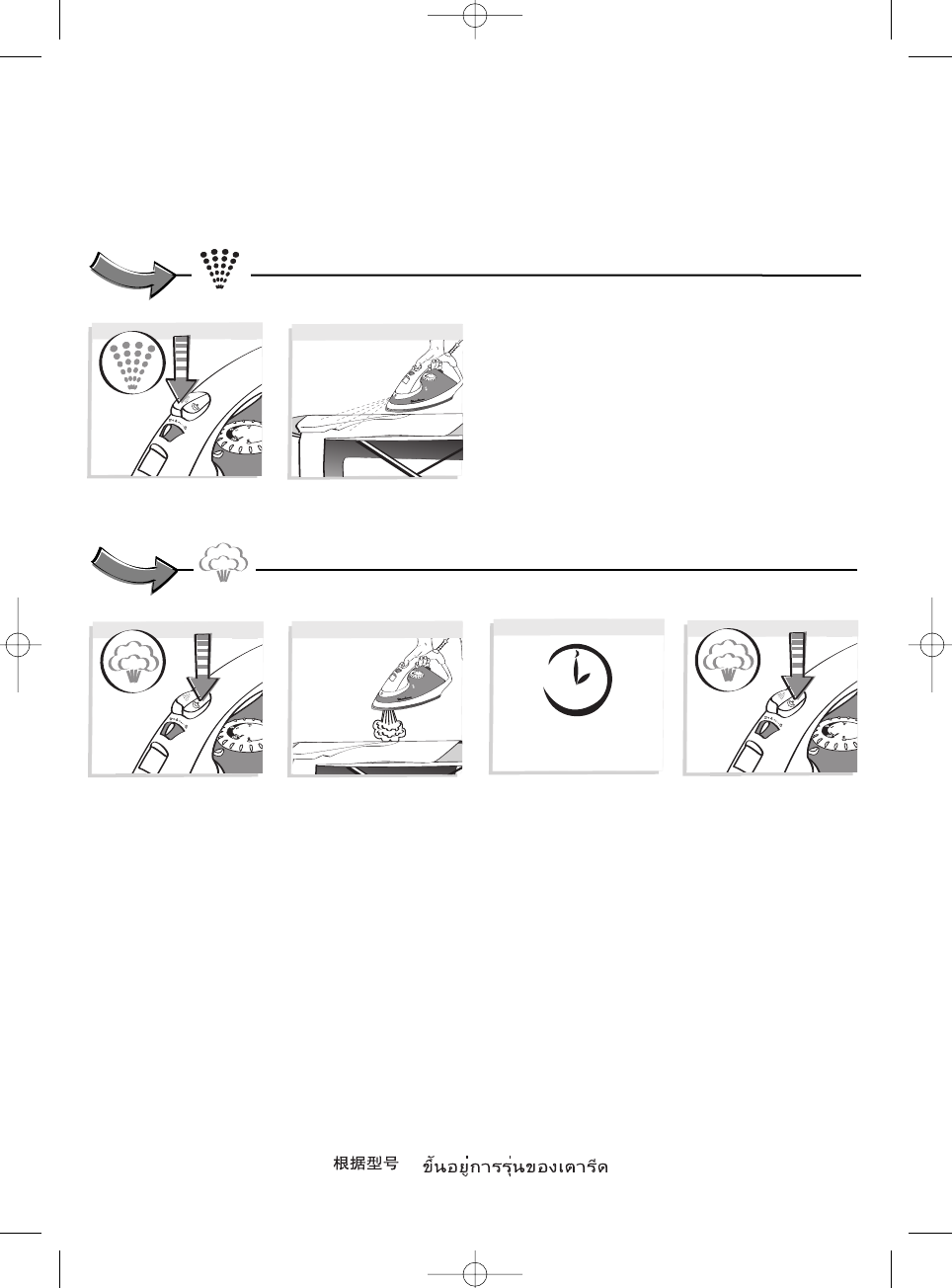 根据型号 ขึ้นอยู่การรุ่นของเตารีด