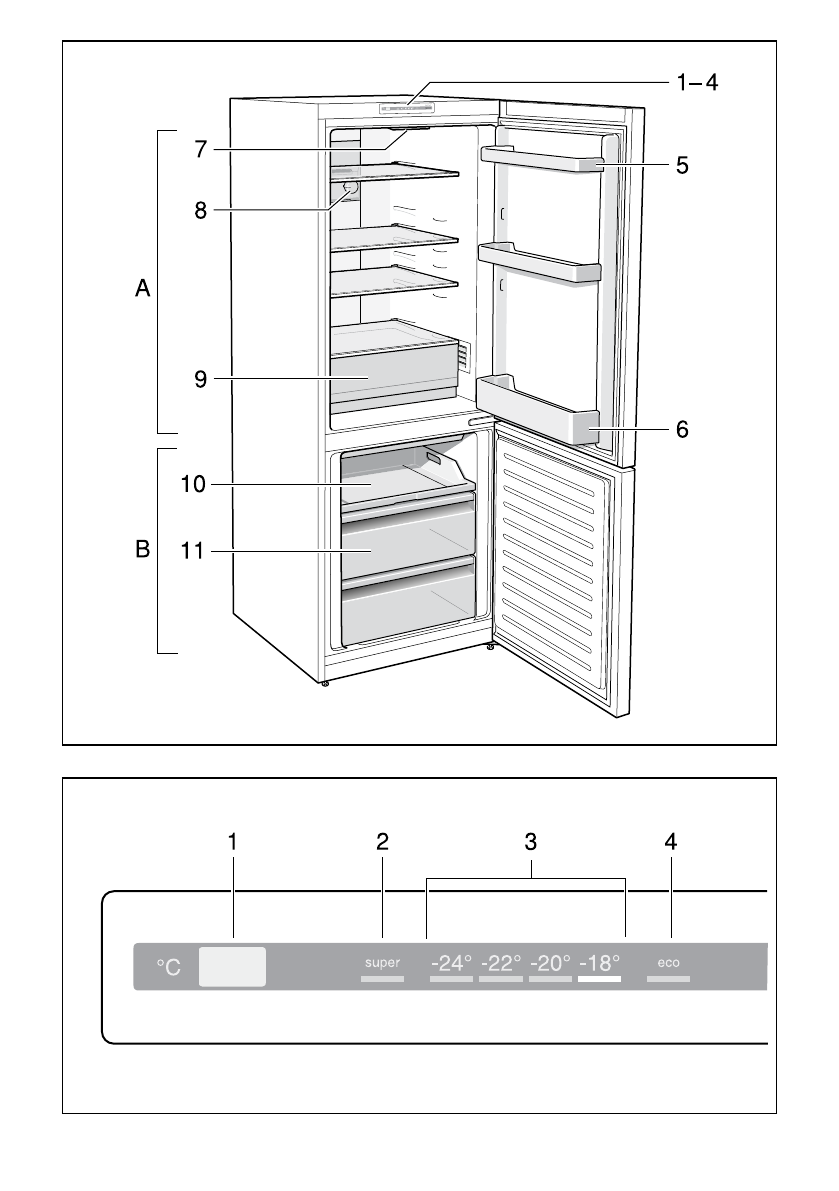 1–4
7
5
8
A
9
6
10
B
11

1
2
3
4
°C
super
-24° -22° -20° -18°
eco