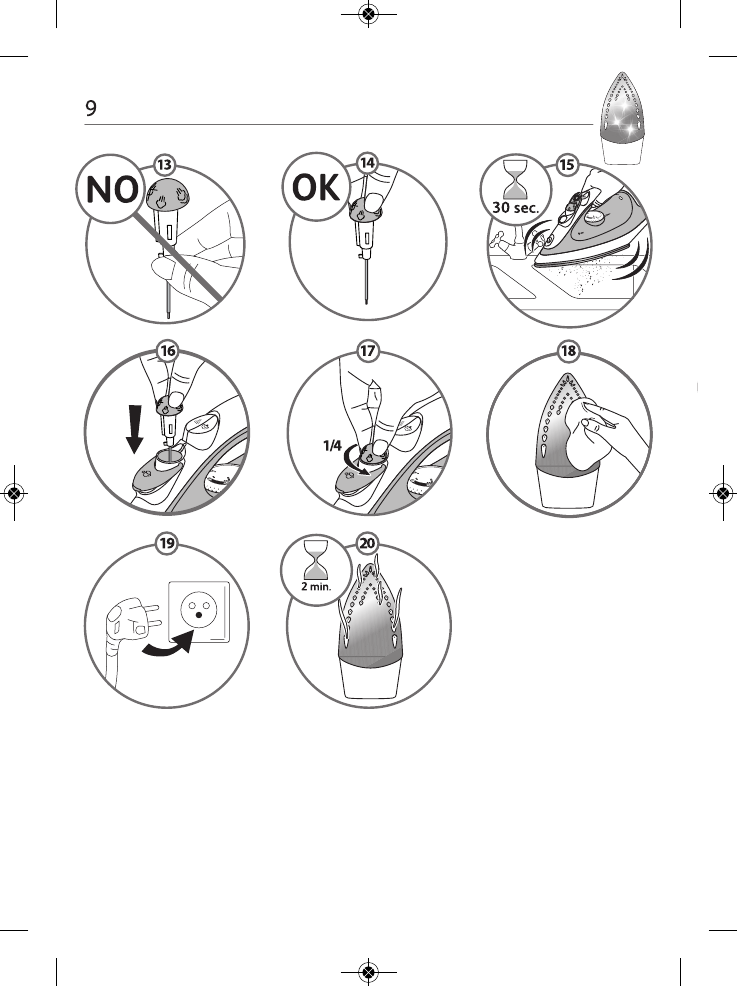 9

13
NO

14
OK

15
30 sec.

16

17
1/4

18

19

20
2 min.