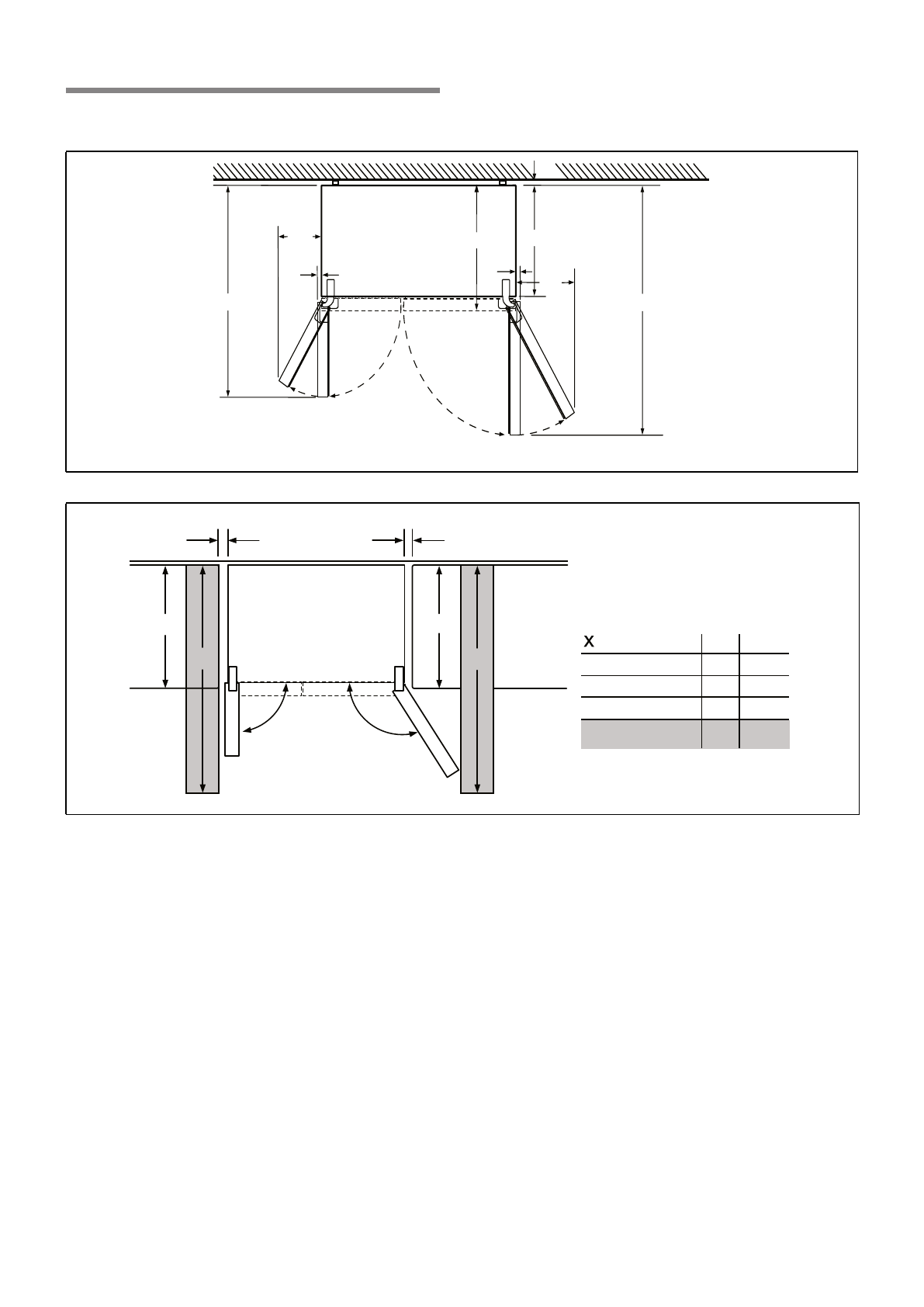 X