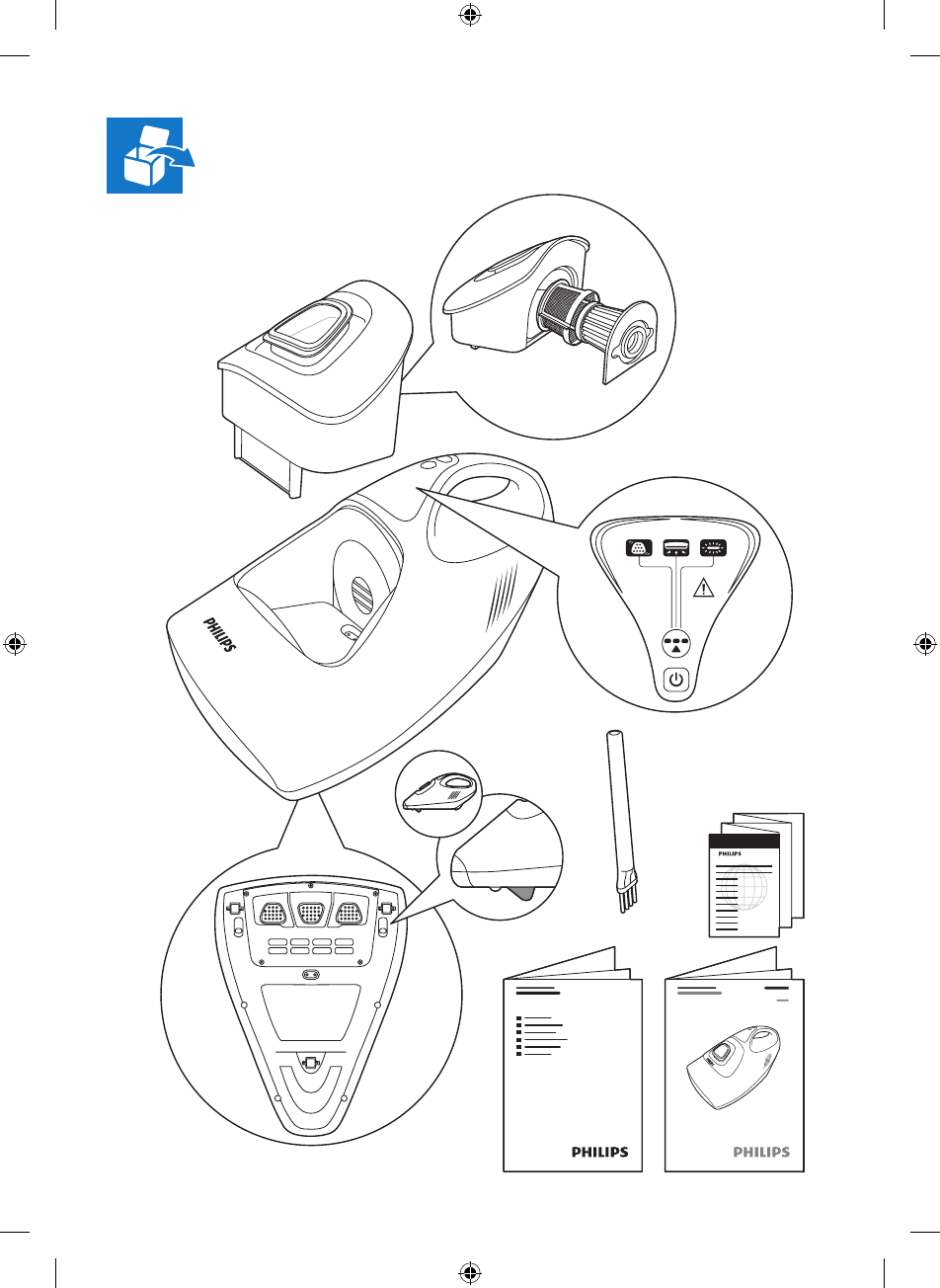 PHILIPS

PHILIPS

PHILIPS

PHILIPS