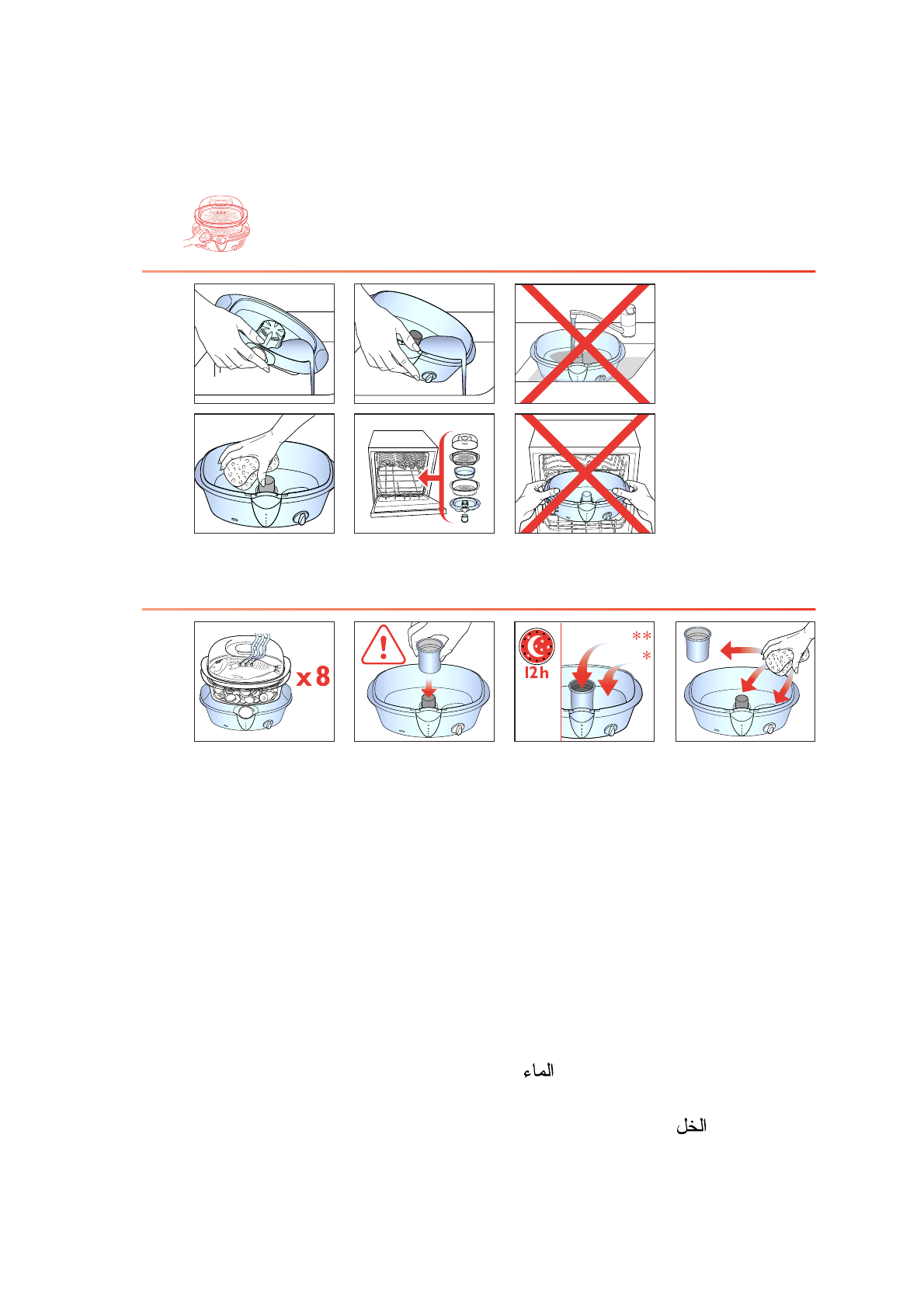 x 8

12h

**
*

الماء

الخل