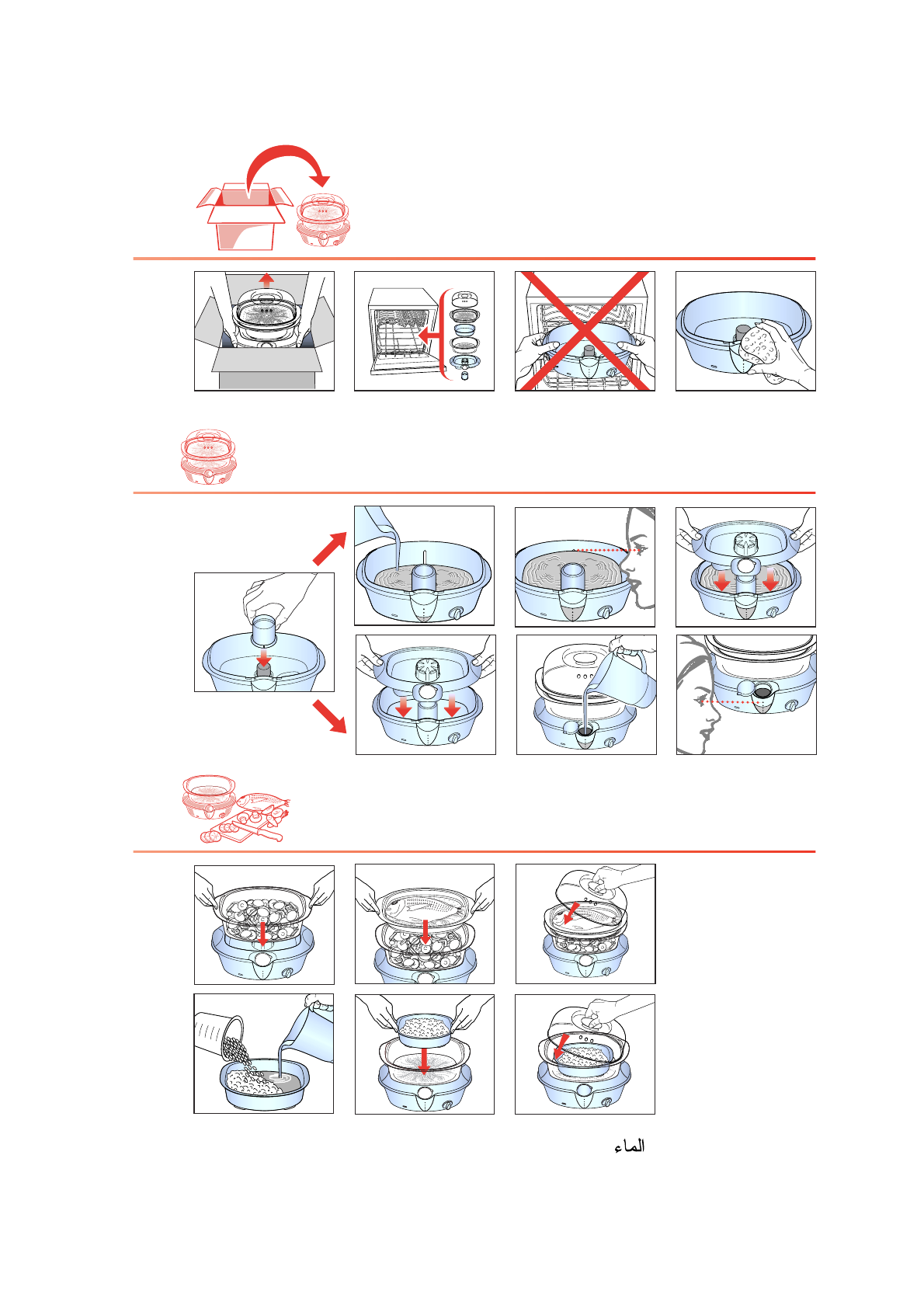 الماء