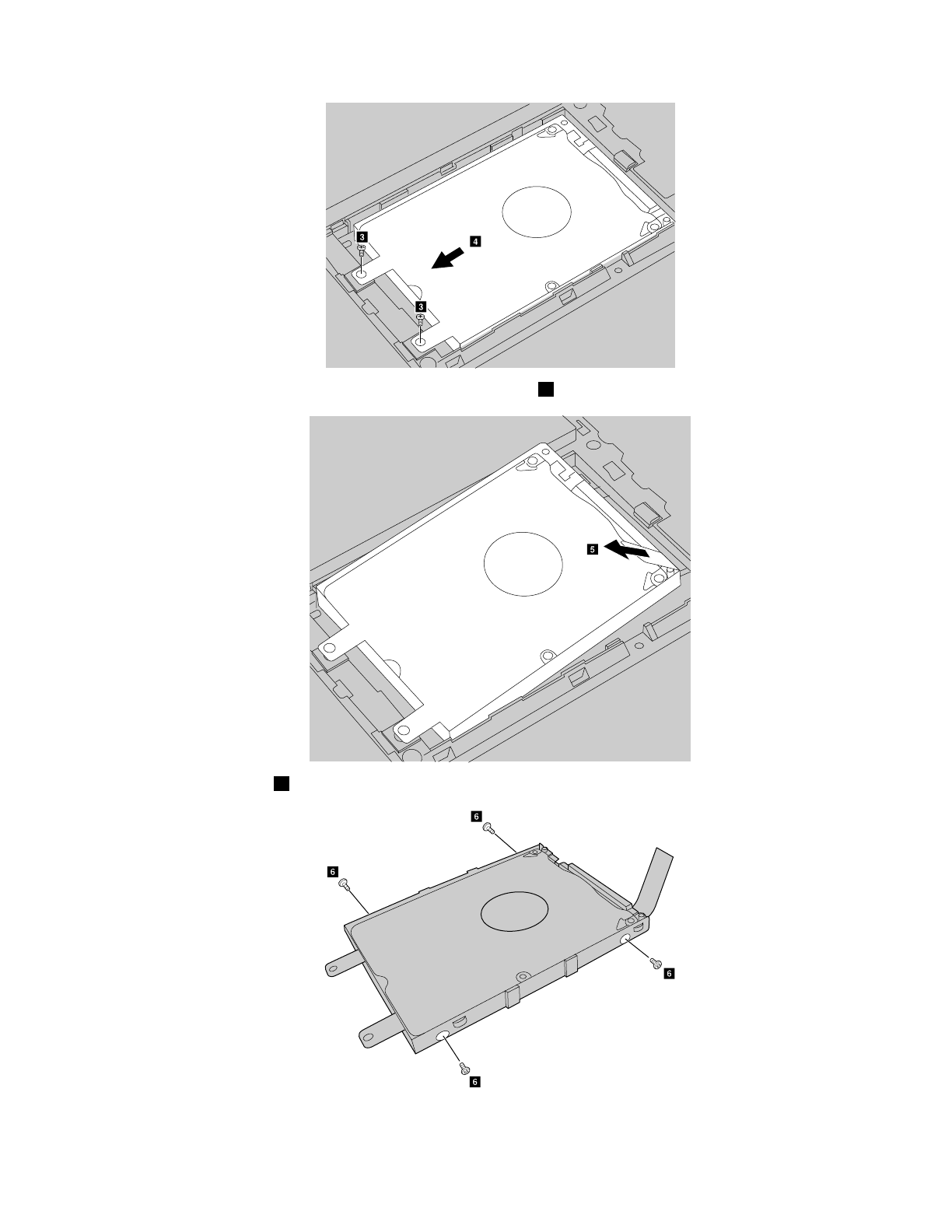 3

4

3

5

6

6

6

6