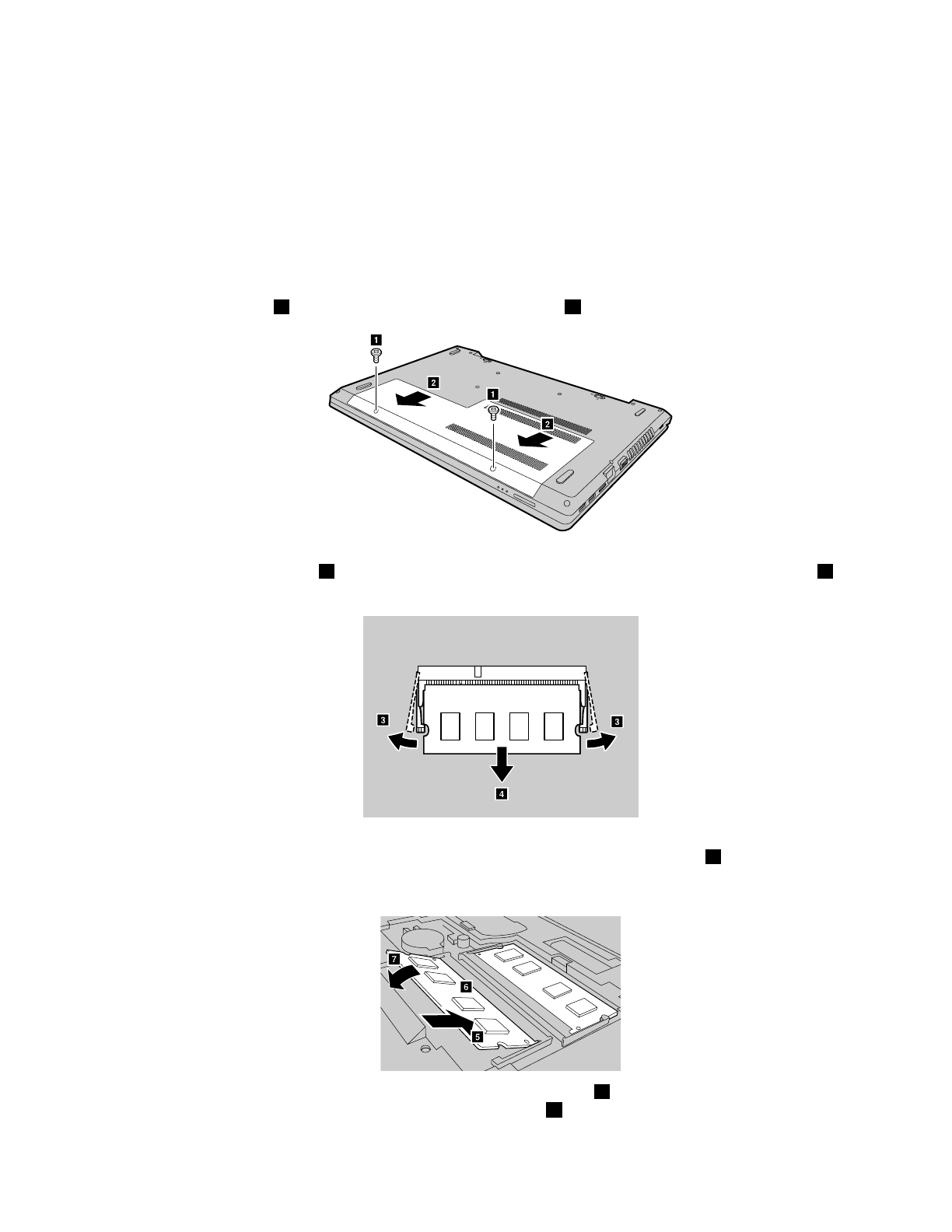 1
2
1
2

3
3
4

7
6
5