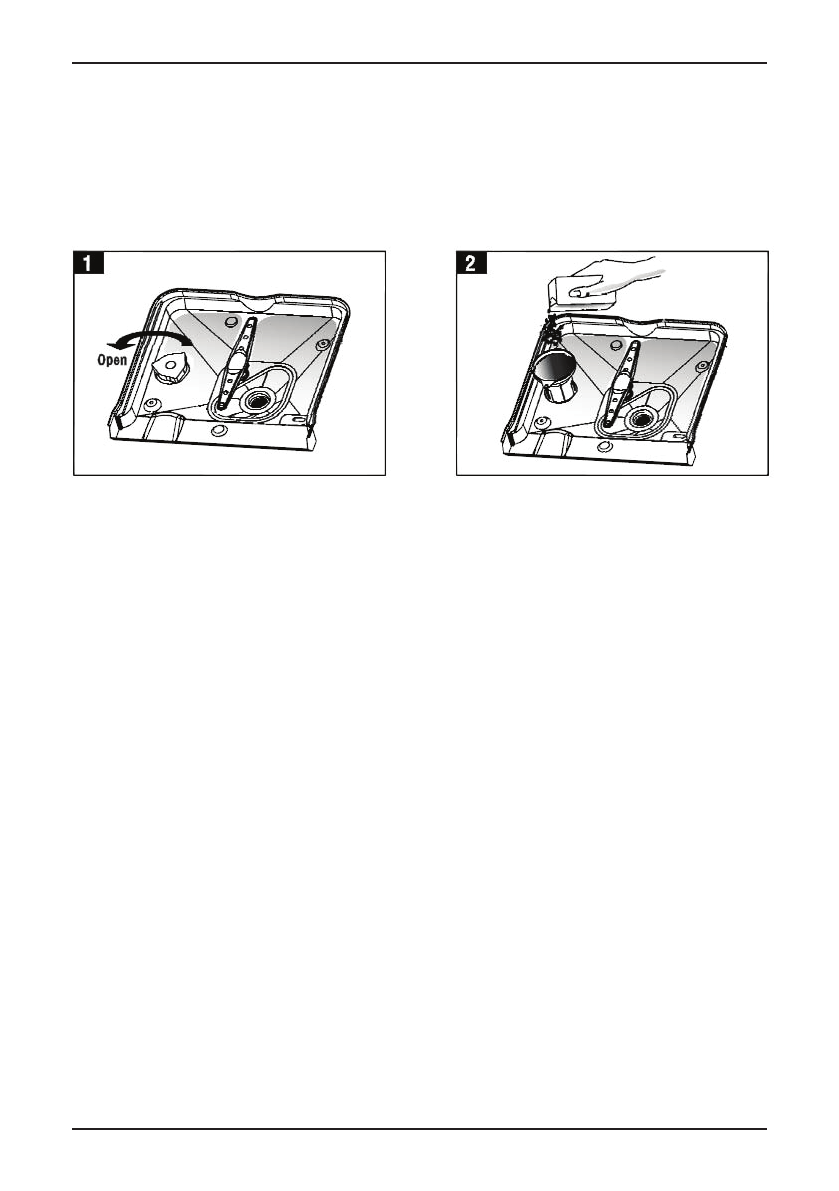 1

Open

2