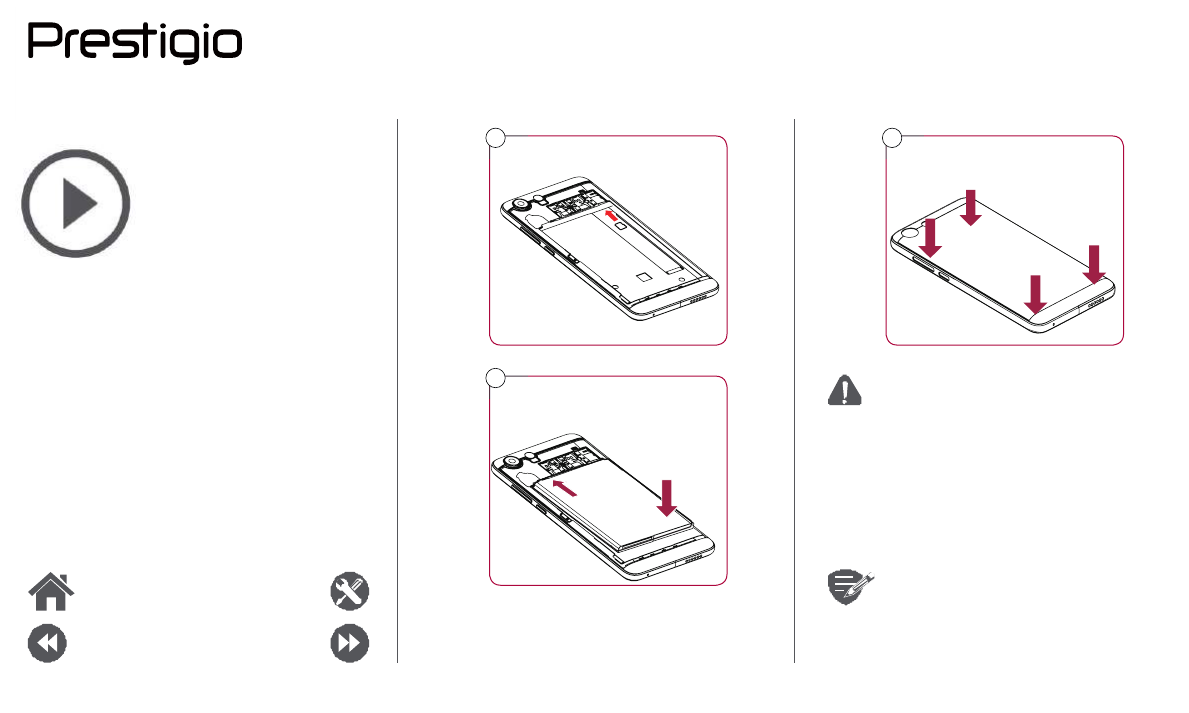 Prestigio