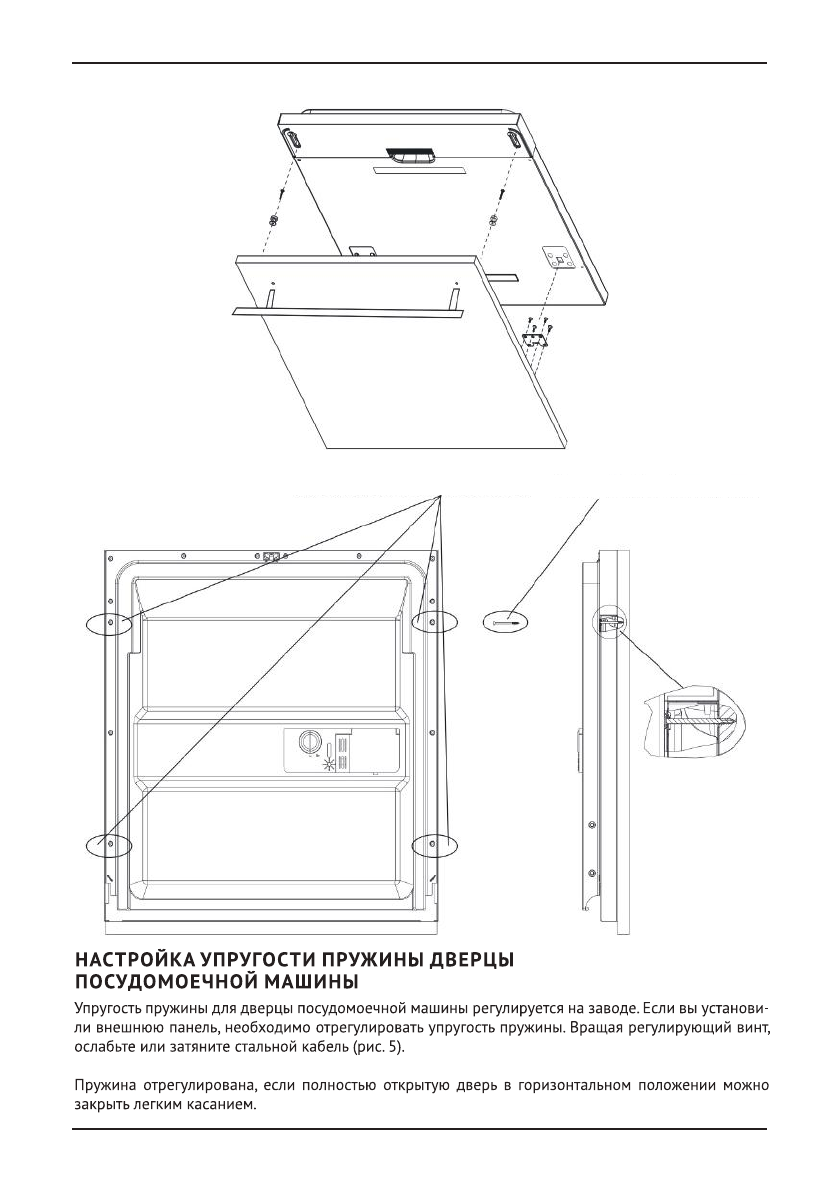 НАСТРОЙКА УПРУГОСТИ ПРУЖИНЫ ДВЕРЦЫ ПОСУДОМОЕЧНОЙ МАШИНЫ

Упругость пружины для дверцы посудомоечной машины регулируется на заводе. Если вы установили внешнюю панель, необходимо отрегулировать упругость пружины. Вращая регулирующий винт, ослабьте или затяните стальной кабель (рис. 5).

Пружина отрегулирована, если полностью открытую дверь в горизонтальном положении можно закрыть легким касанием.