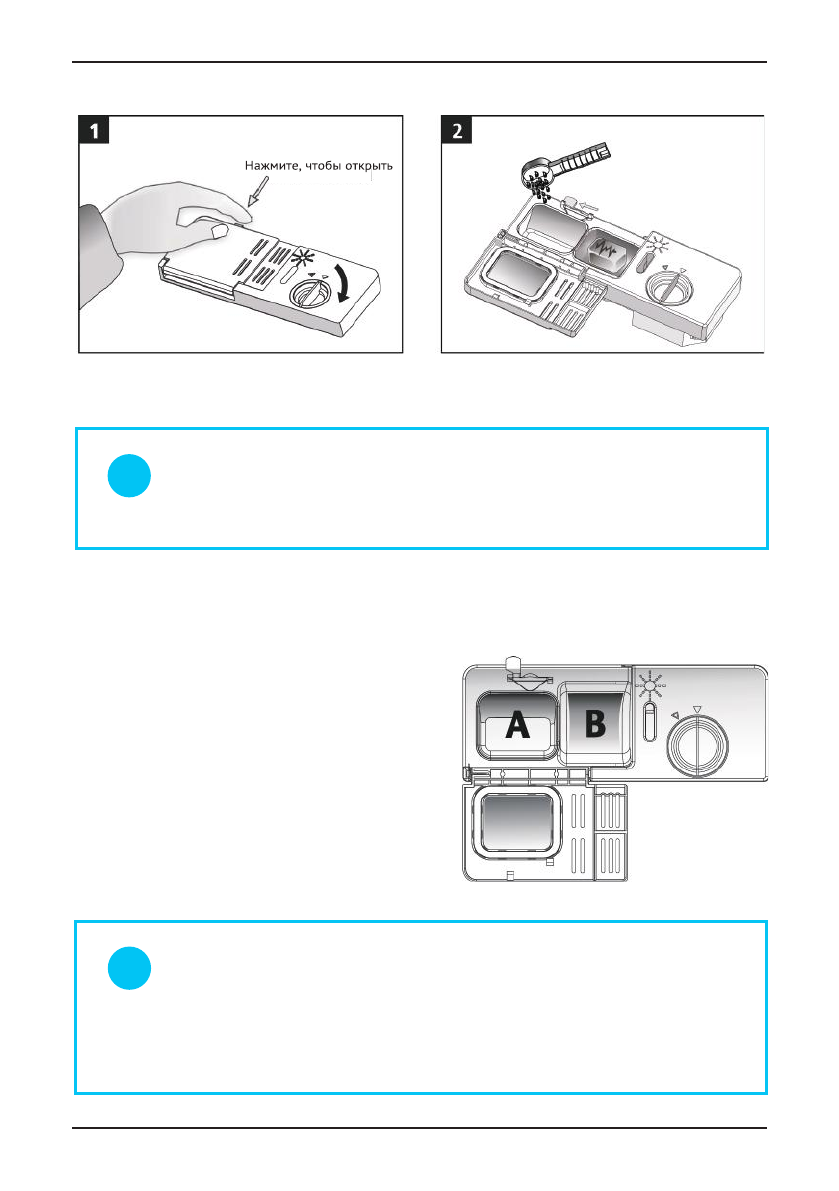 1

Нажмите, чтобы открыть

2

A

B