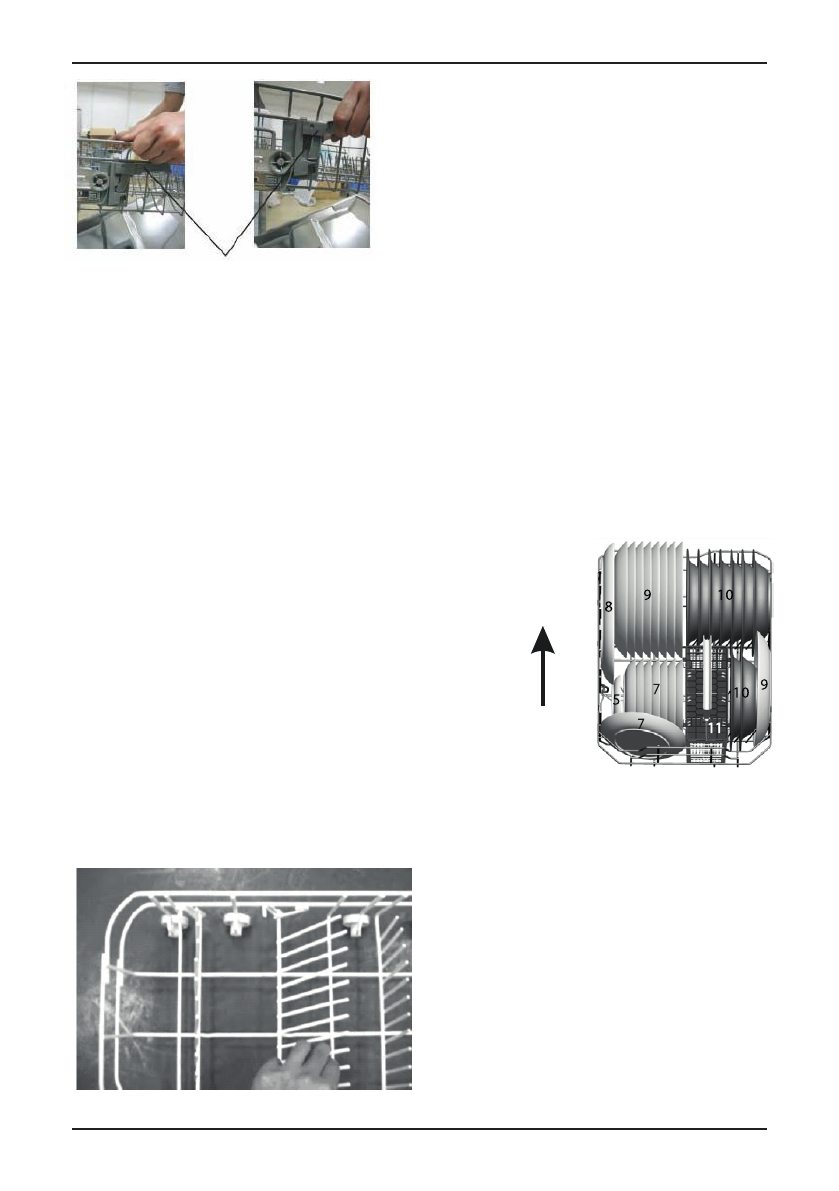 8
9
10
5
7
10
9
7
11