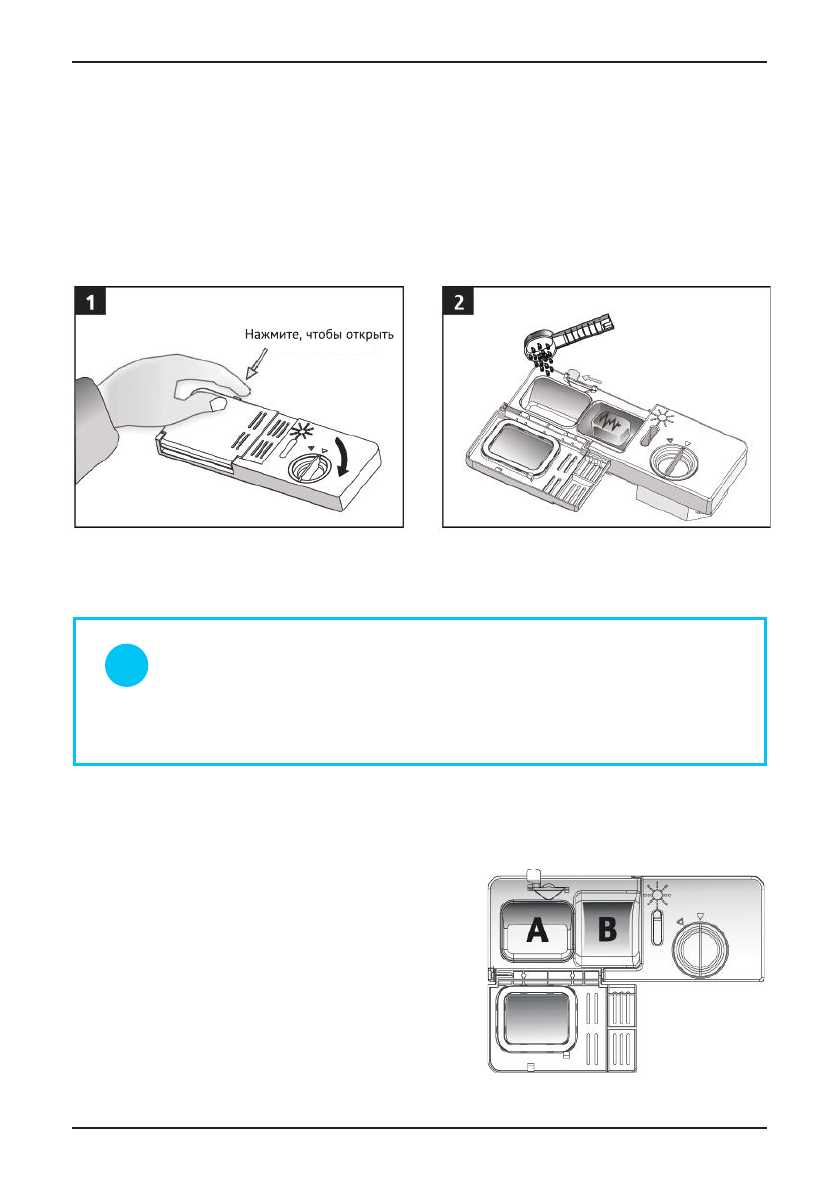 1

Нажмите, чтобы открыть

2

A

B