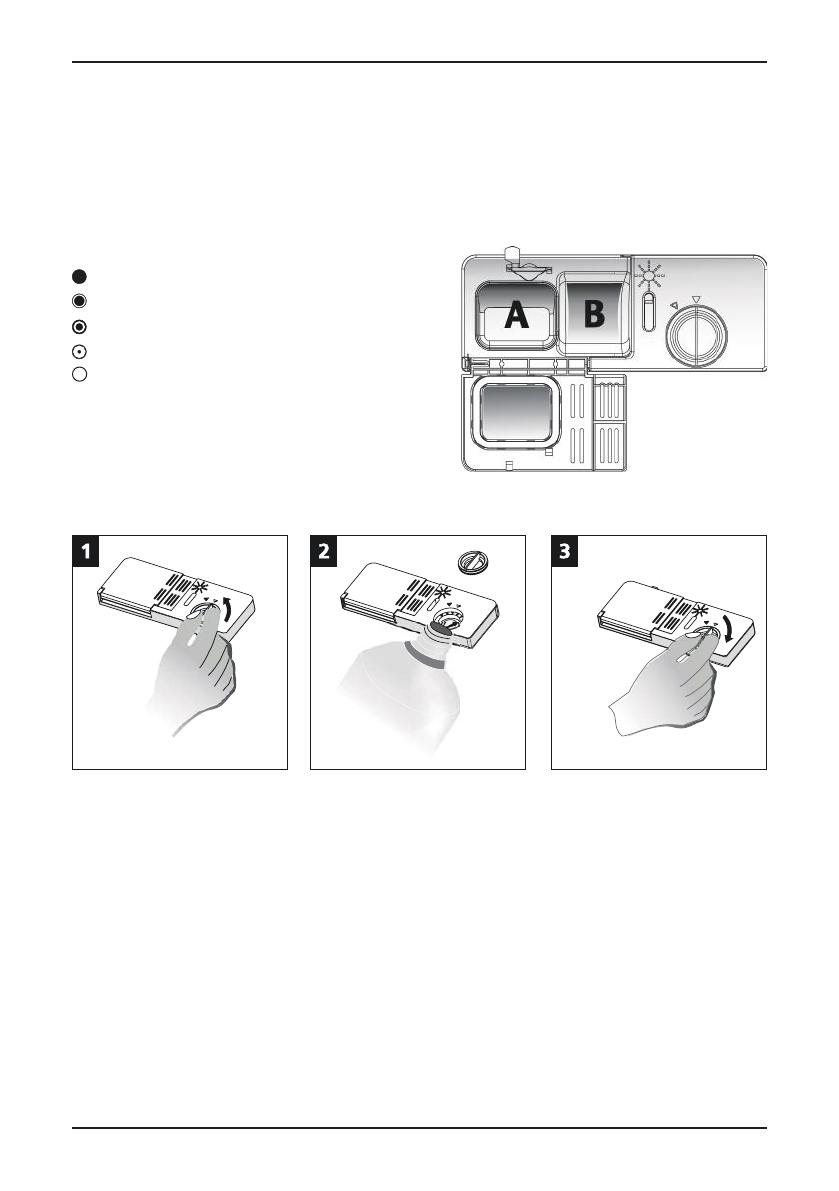 A

B

1

2

3