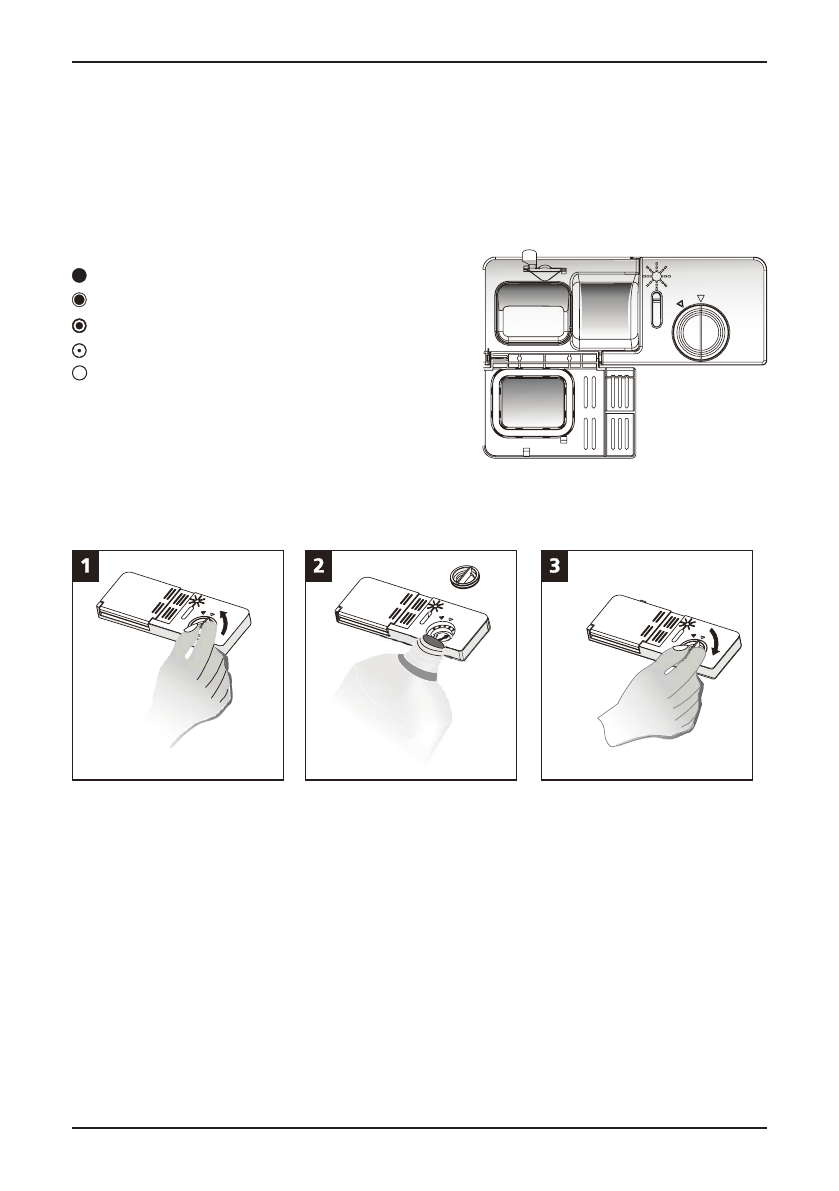 1

2

3