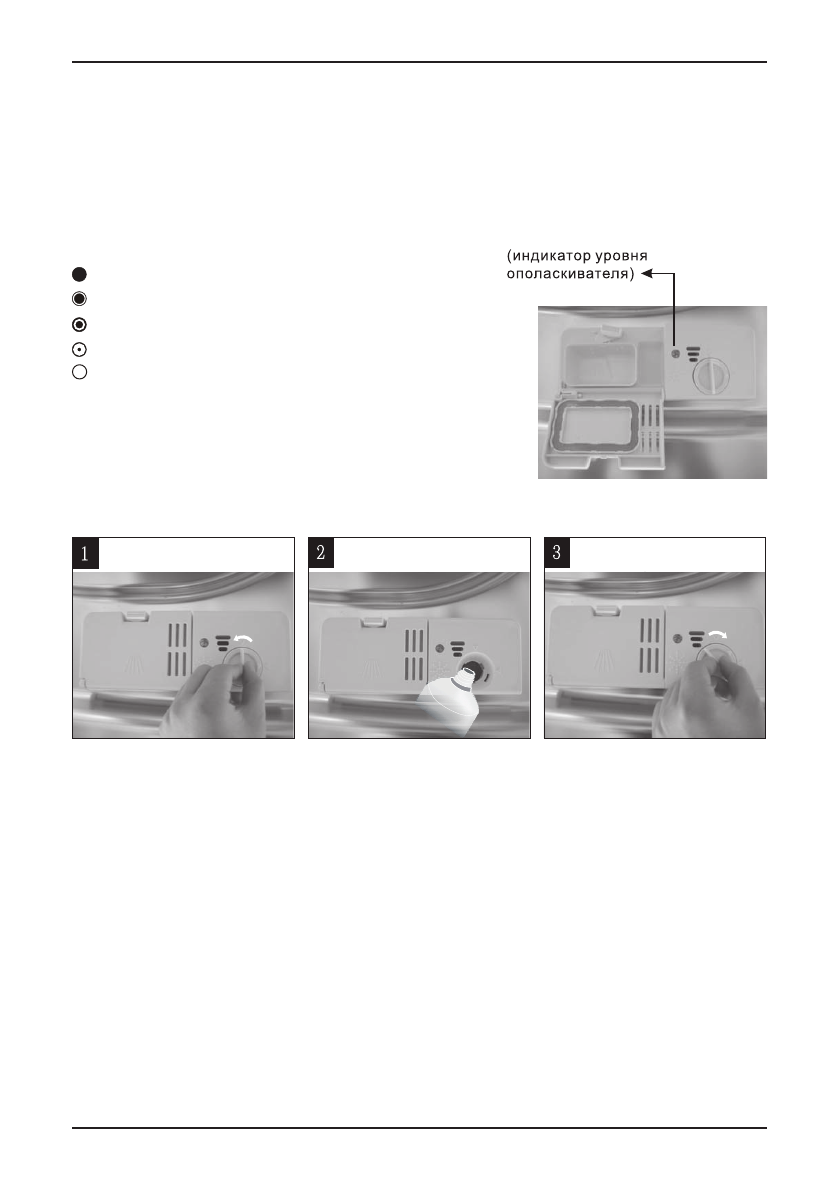 (индикатор уровня ополаскивателя)

1

2

3