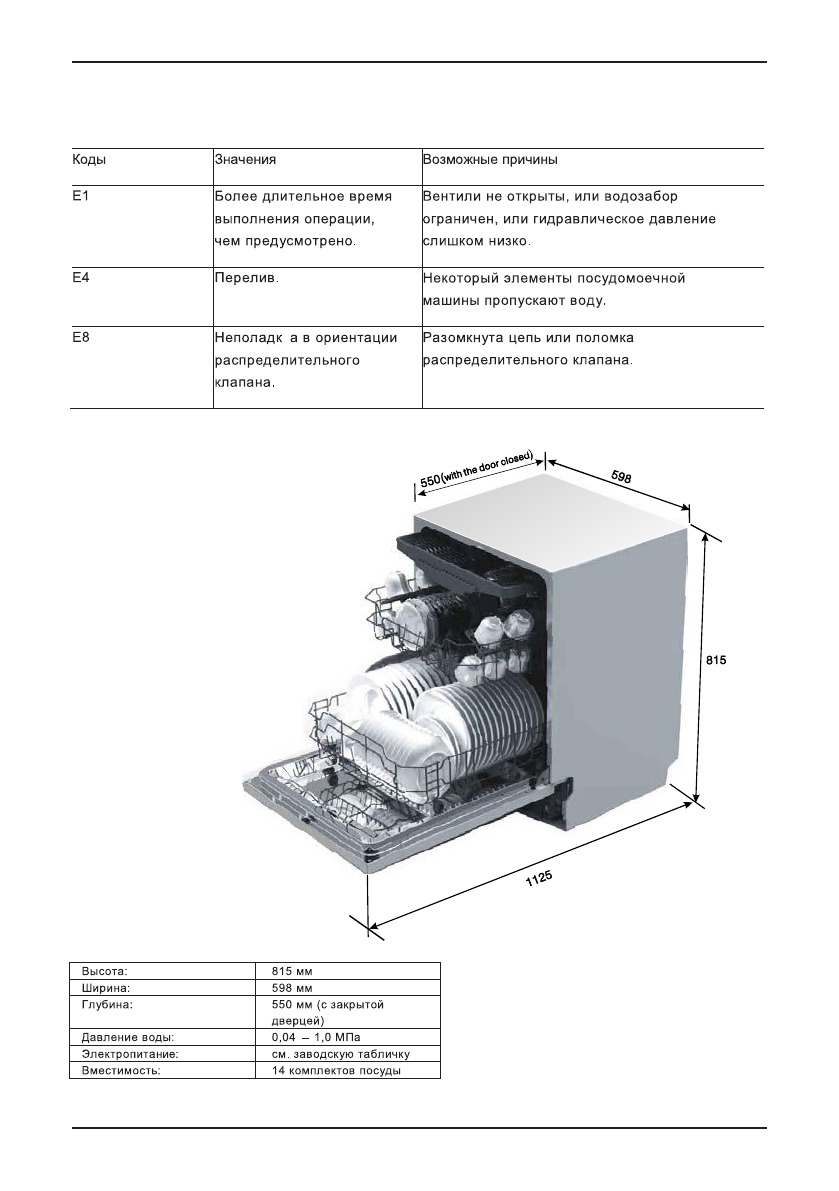 | Коды | Значения | Возможные причины |
|---|---|---|
| E1 | Более длительное время выполнения операции, чем предусмотрено. | Вентили не открыты, или водозабор ограничен, или гидравлическое давление слишком низко. |
| E4 | Перелив. | Некоторый элементы посудомоечной машины пропускают воду. |
| E8 | Неполадк а в ориентации распределительного клапана. | Разомкнута цепь или поломка распределительного клапана. |

550(with the door closed)

598

815

1125

| Высота: | 815 мм |
|---|---|
| Ширина: | 598 мм |
| Глубина: | 550 мм (с закрытой дверцей) |
| Давление воды: | 0,04 – 1,0 МПа |
| Электропитание: | см. заводскую табличку |
| Вместимость: | 14 комплектов посуды |