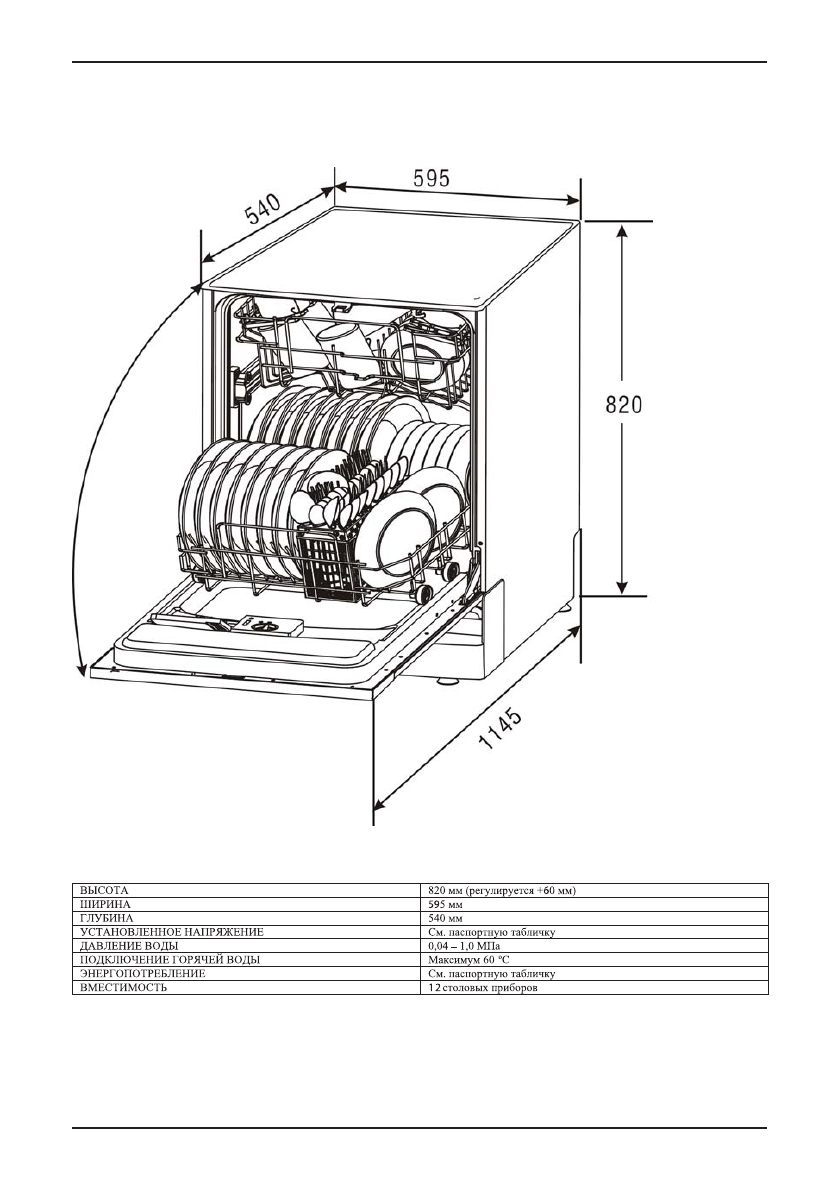 540

595

820

1145

| ВЫСОТА | 820 мм (регулируется +60 мм) |
|---|---|
| ШИРИНА | 595 мм |
| ГЛУБИНА | 540 мм |
| УСТАНОВЛЕННОЕ НАПРЯЖЕНИЕ | См. паспортную табличку |
| ДАВЛЕНИЕ ВОДЫ | 0,04 – 1,0 МПа |
| ПОДКЛЮЧЕНИЕ ГОРЯЧЕЙ ВОДЫ | Максимум 60 °C |
| ЭНЕРГОПОТРЕБЛЕНИЕ | См. паспортную табличку |
| ВМЕСТИМОСТЬ | 12 столовых приборов |